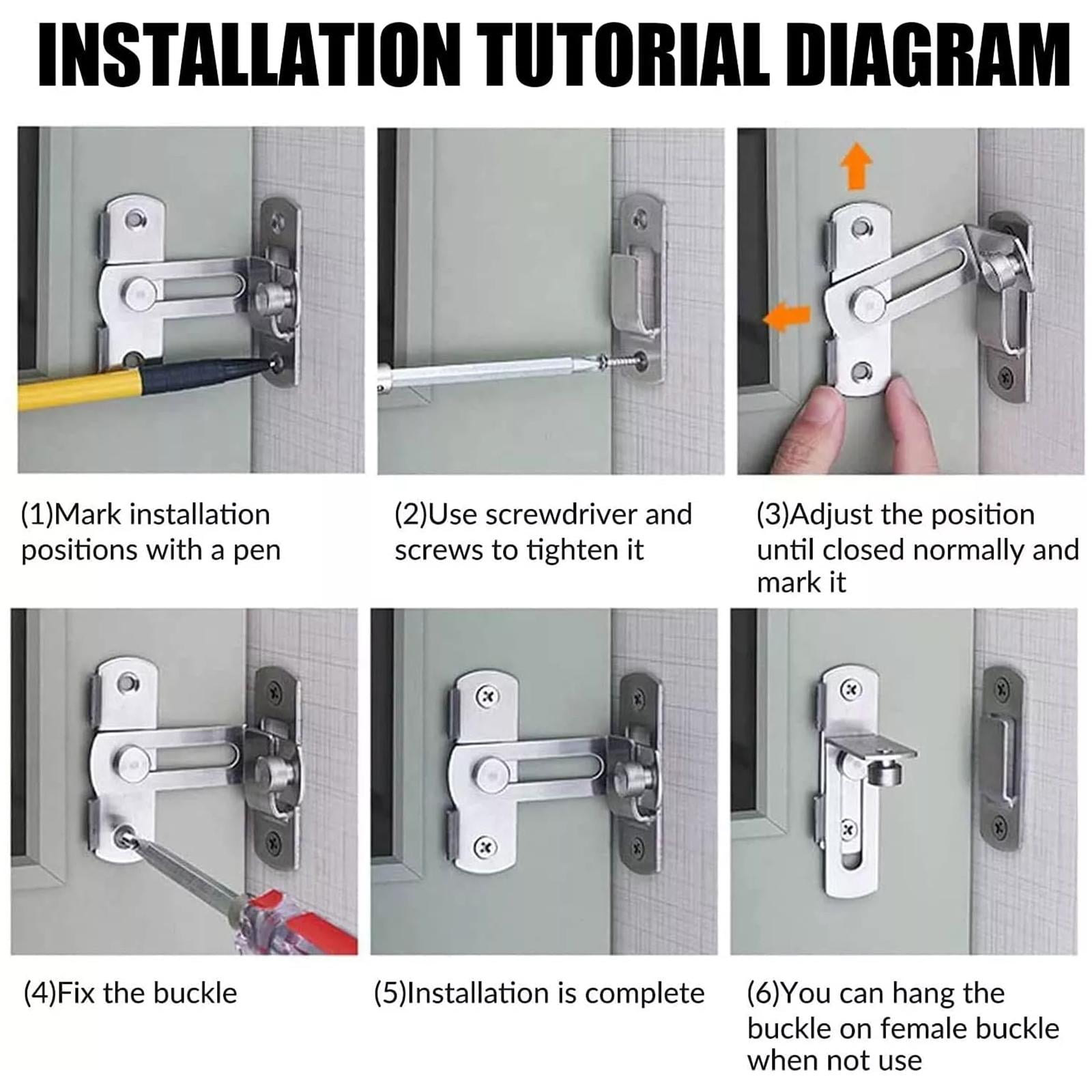 INSTALLATION TUTORIAL DIAGRAM

(1)Mark installation positions with a pen

(2)Use screwdriver and screws to tighten it

(3)Adjust the position until closed normally and mark it

(4)Fix the buckle

(5)Installation is complete

(6)You can hang the buckle on female buckle when not use