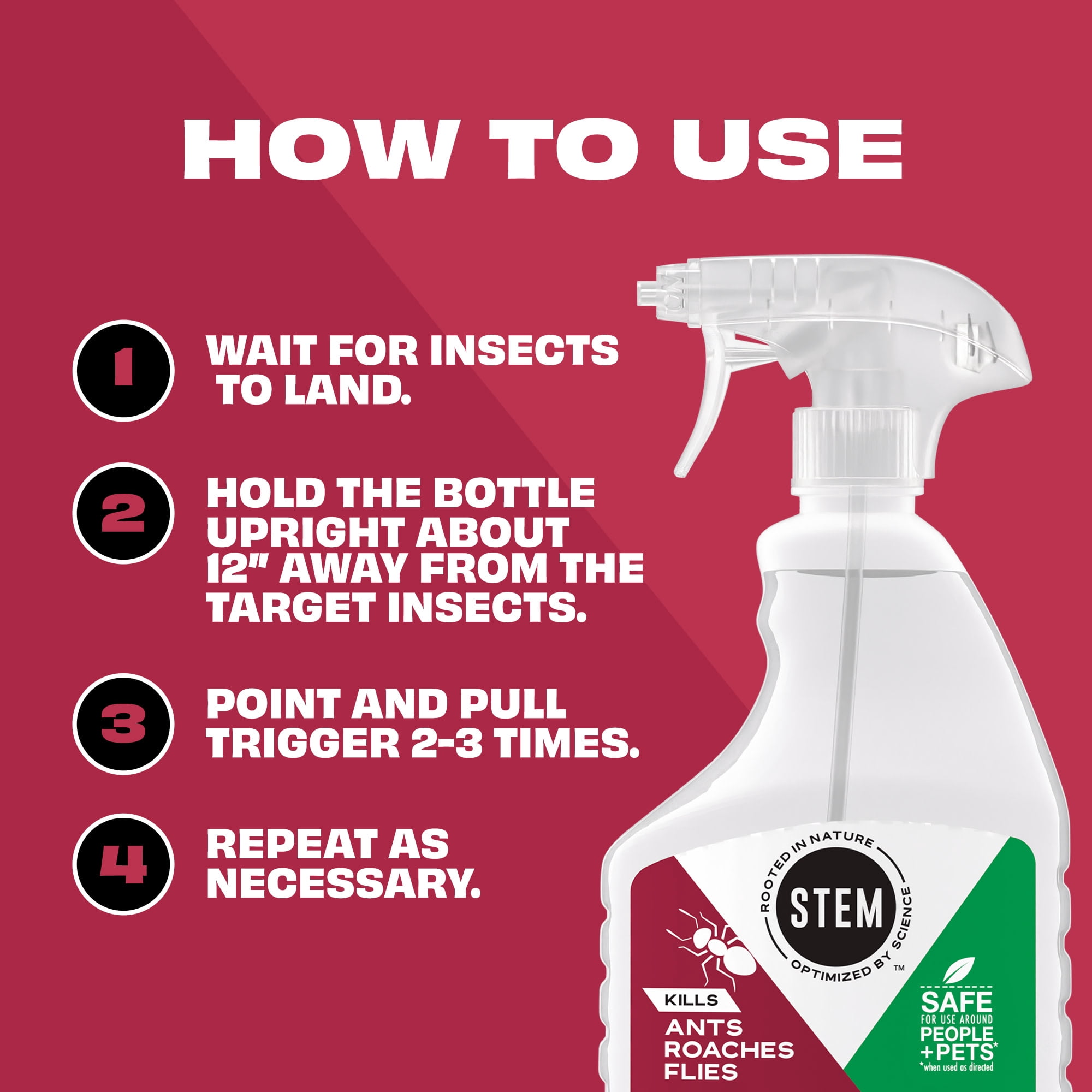 HOW TO USE

1 WAIT FOR INSECTS TO LAND.

2 HOLD THE BOTTLE UPRIGHT ABOUT 12" AWAY FROM THE TARGET INSECTS.

3 POINT AND PULL TRIGGER 2-3 TIMES.

4 REPEAT AS NECESSARY.

ROOTED IN NATURE
STEM
OPTIMIZED BY SCIENCE
TM

KILLS
ANTS
ROACHES
FLIES

SAFE
FOR USE AROUND
PEOPLE
+PETS*
*when used as directed