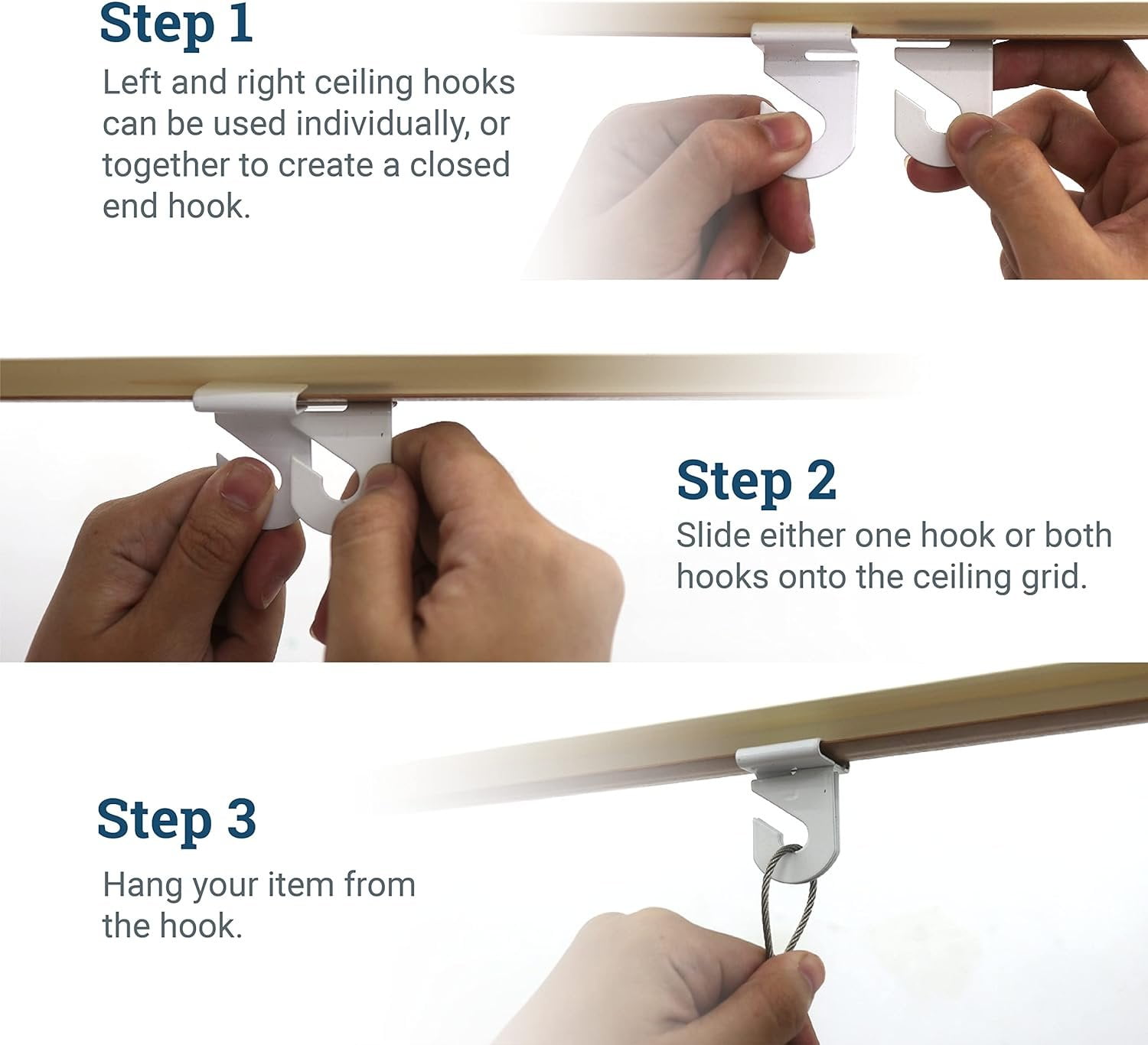 Step 1

Left and right ceiling hooks can be used individually, or together to create a closed end hook.

Step 2

Slide either one hook or both hooks onto the ceiling grid.

Step 3

Hang your item from the hook.