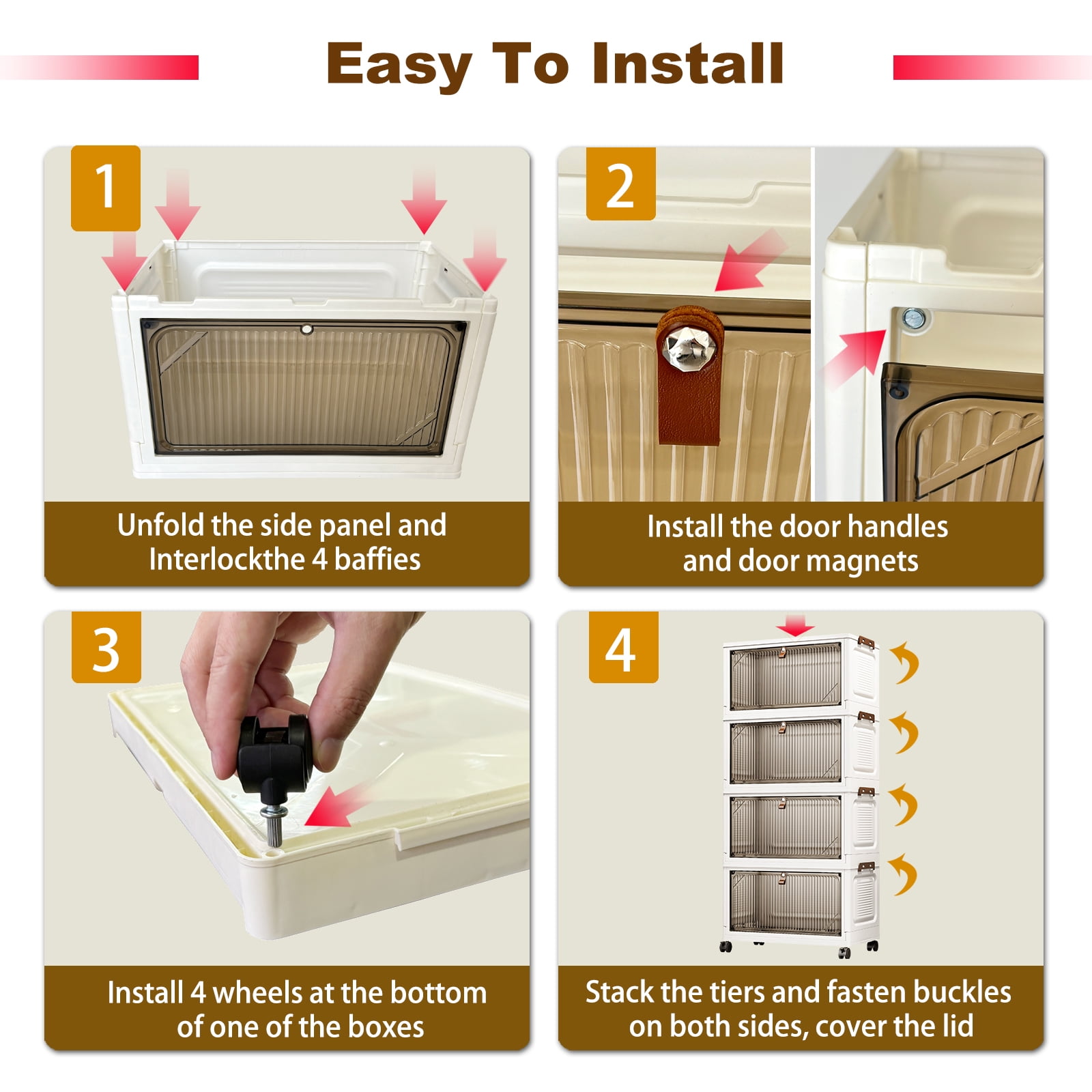 Easy To Install

1

Unfold the side panel and Interlockthe 4 baffies

2

Install the door handles and door magnets

3

Install 4 wheels at the bottom of one of the boxes

4

Stack the tiers and fasten buckles on both sides, cover the lid