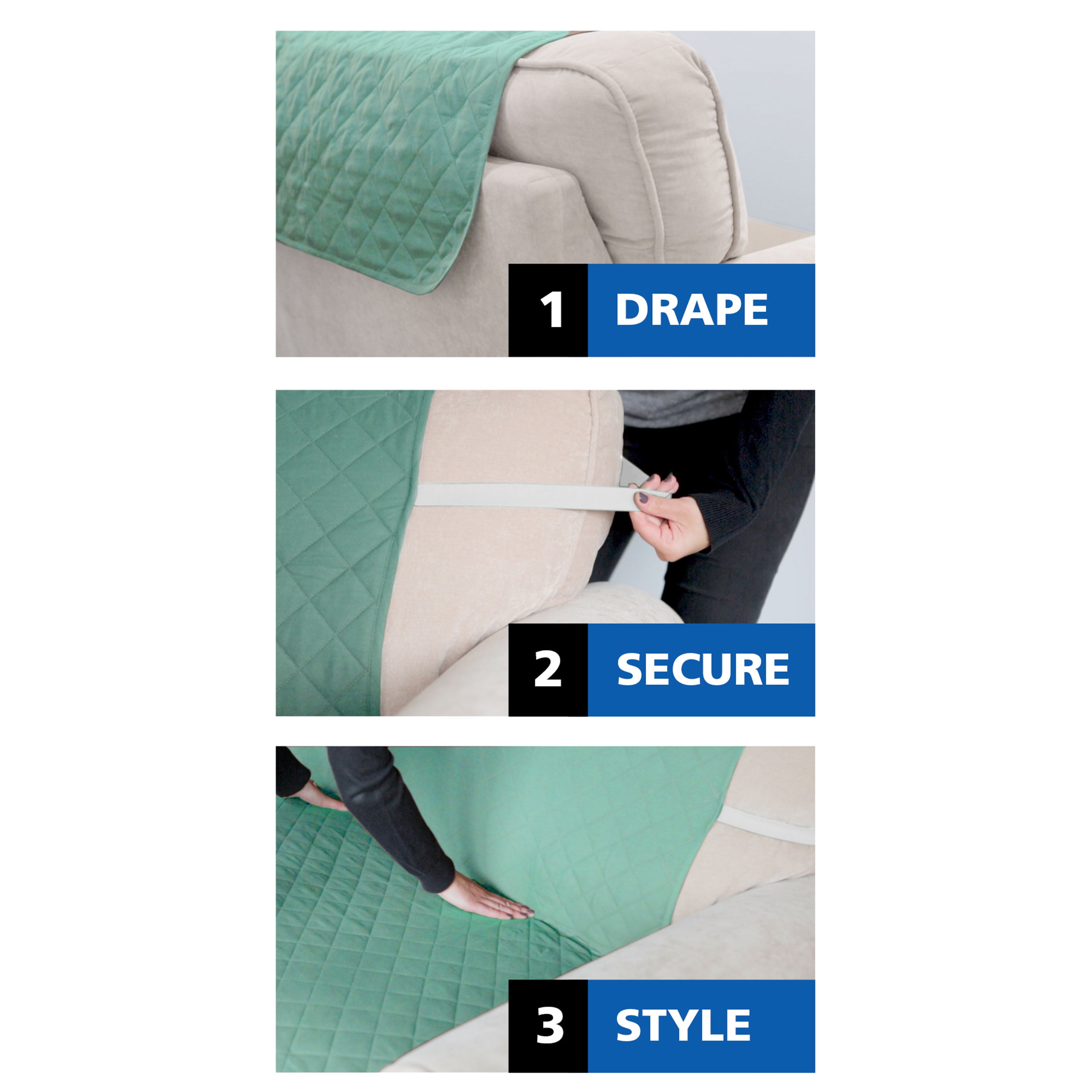 1 DRAPE

2 SECURE

3 STYLE