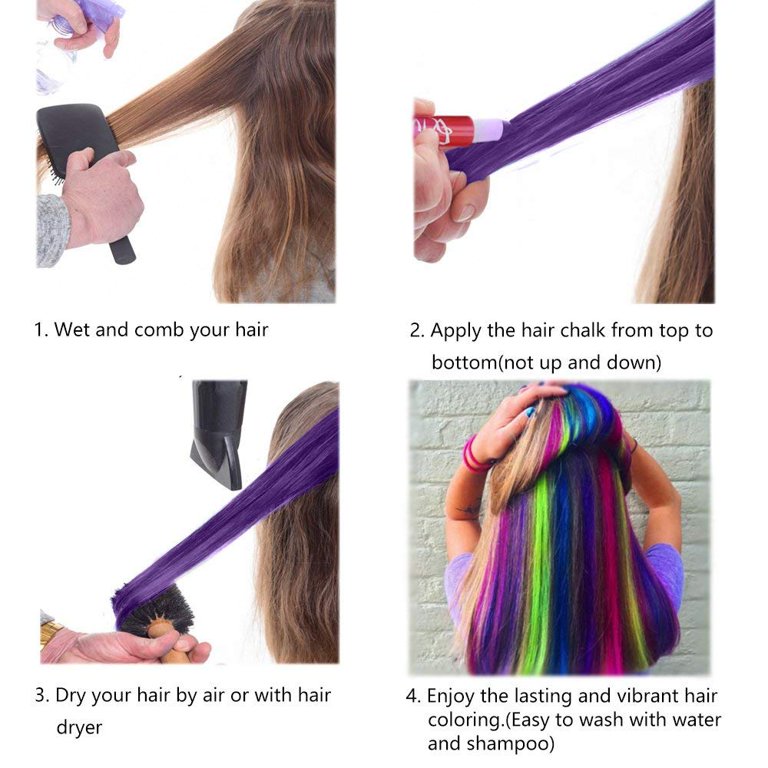 1. Wet and comb your hair

2. Apply the hair chalk from top to bottom(not up and down)

3. Dry your hair by air or with hair dryer

4. Enjoy the lasting and vibrant hair coloring.(Easy to wash with water and shampoo)