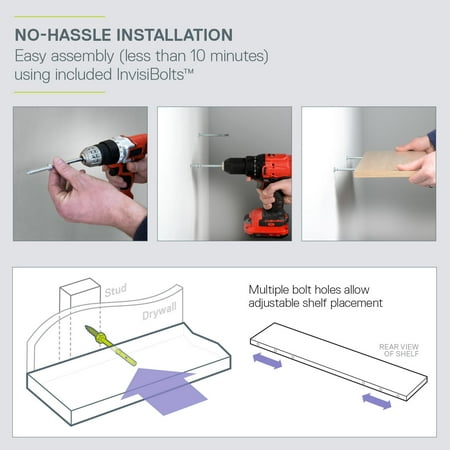 NO-HASSLE INSTALLATION
Easy assembly (less than 10 minutes) using included InvisiBolts™

Stud
Drywall

Multiple bolt holes allow adjustable shelf placement

REAR VIEW OF SHELF