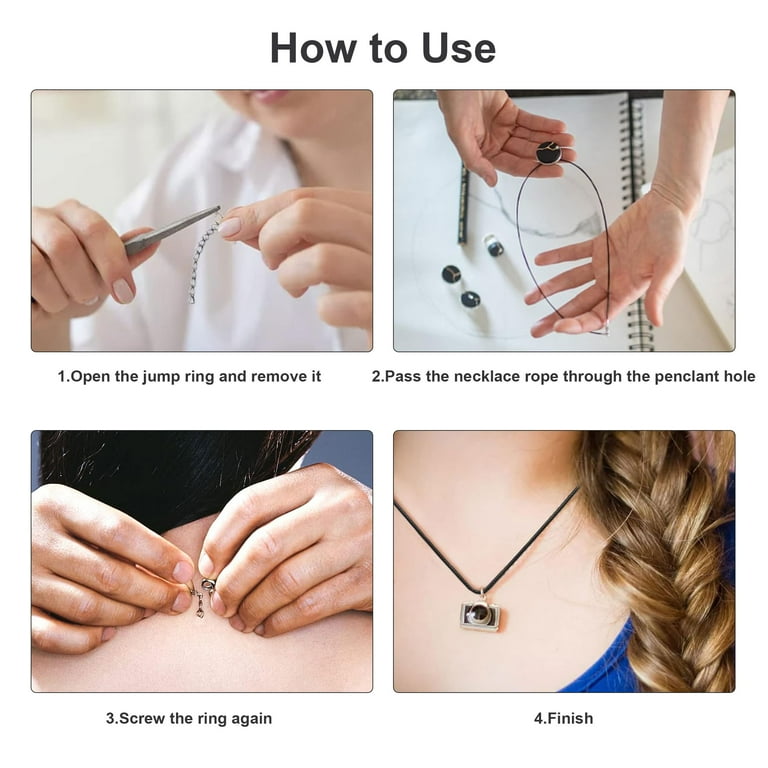 How to Use

1.Open the jump ring and remove it

2.Pass the necklace rope through the penclant hole

3.Screw the ring again

4.Finish