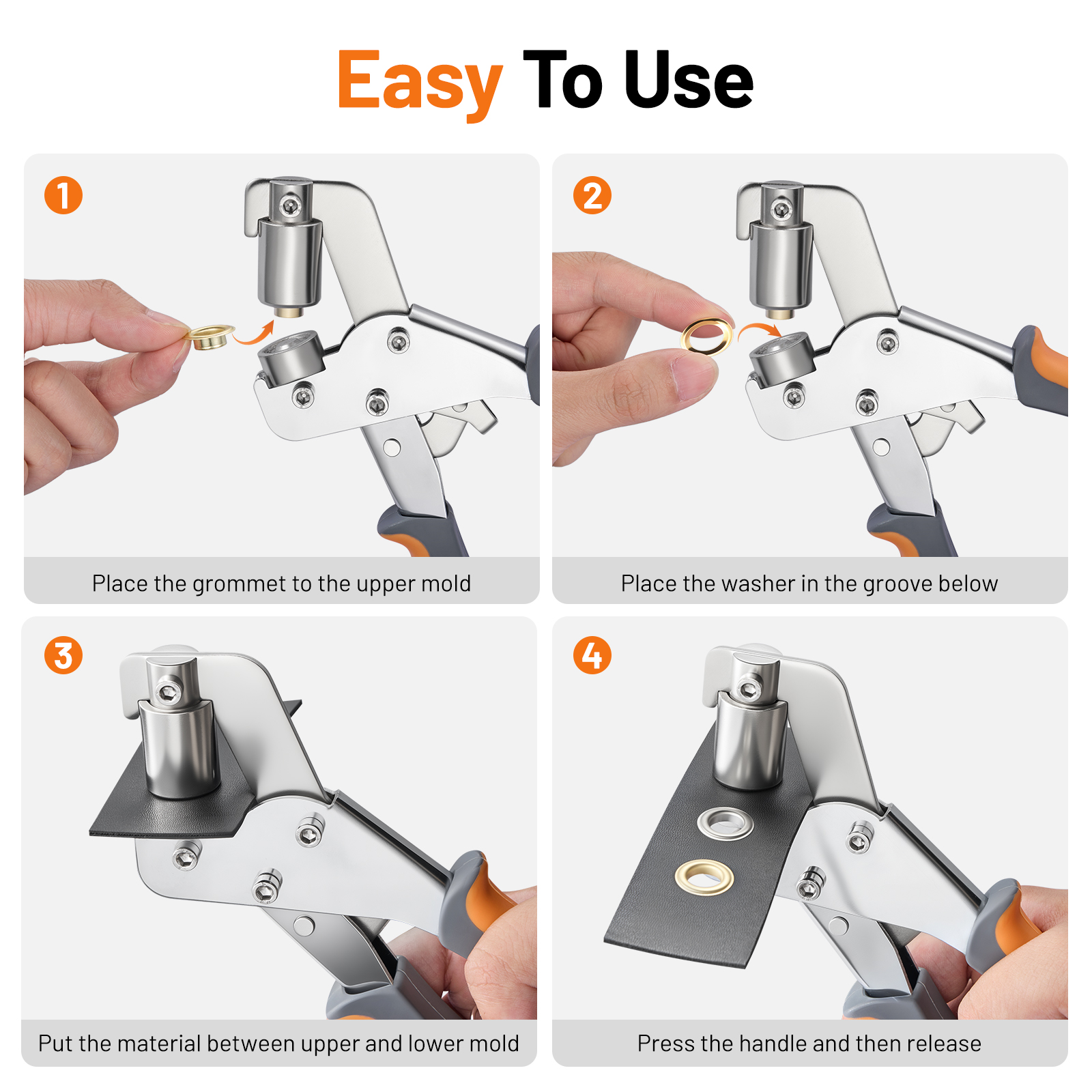 Easy To Use

1

Place the grommet to the upper mold

2

Place the washer in the groove below

3

Put the material between upper and lower mold

4

Press the handle and then release