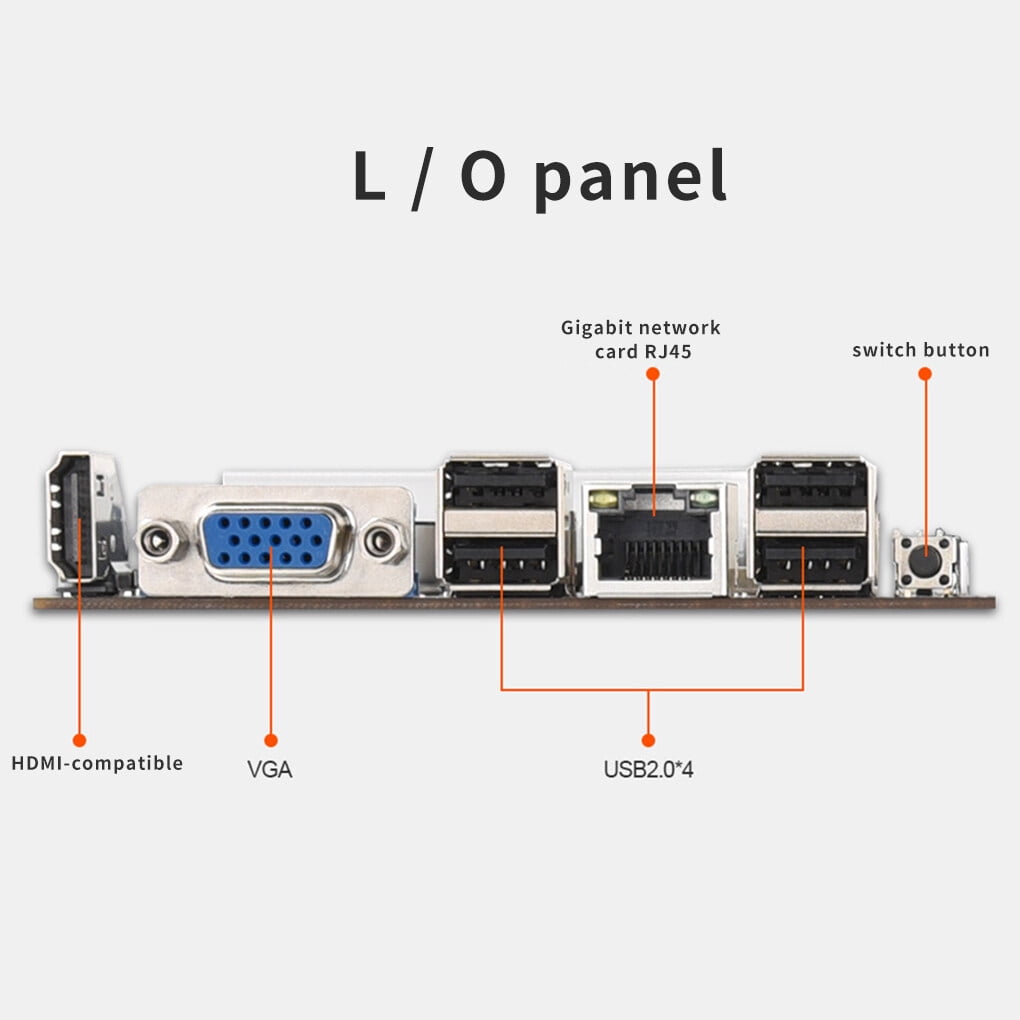 L / O panel

Gigabit network card RJ45

switch button

HDMI-compatible

VGA

USB2.0*4