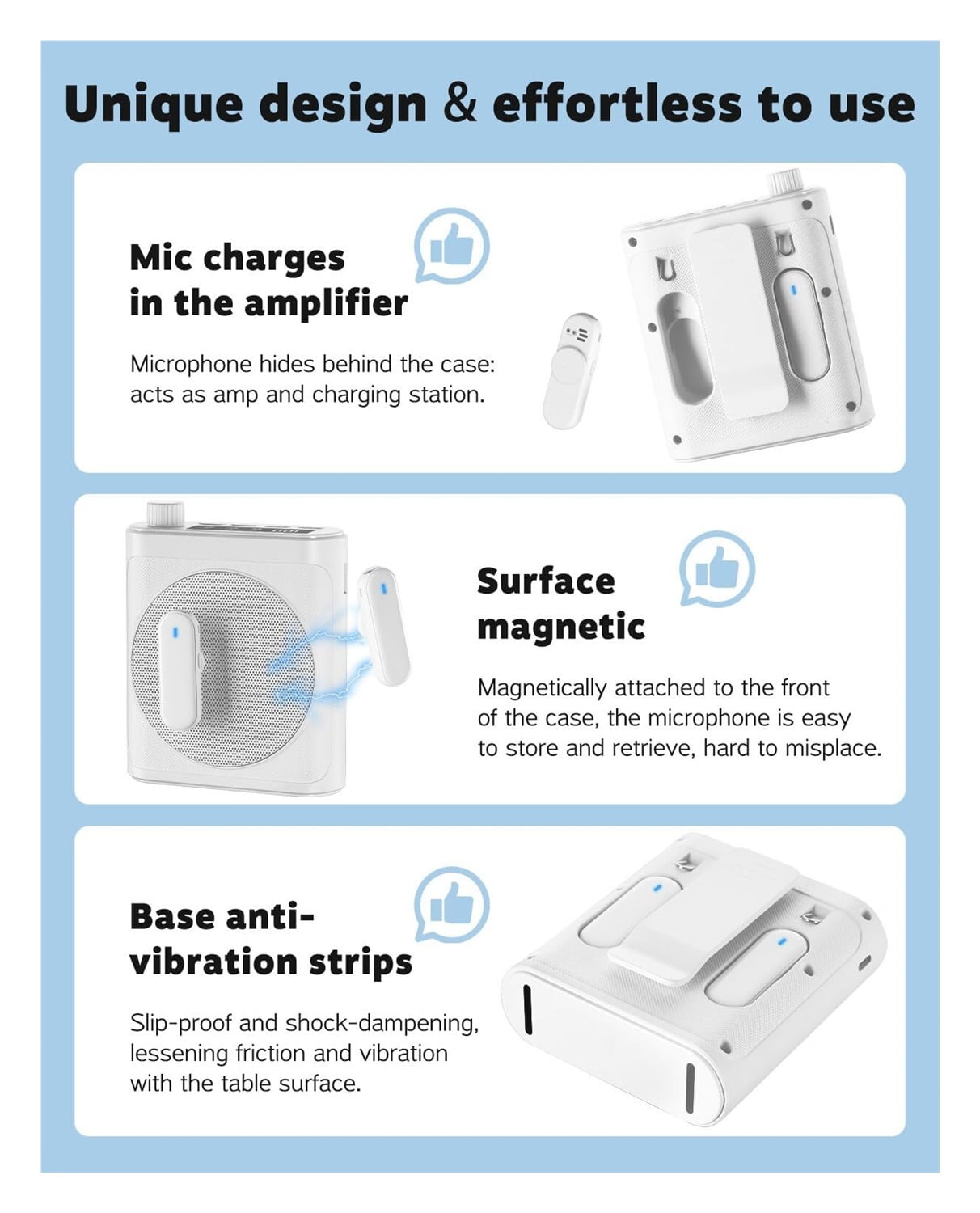 Unique design & effortless to use

Mic charges
in the amplifier

Microphone hides behind the case: acts as amp and charging station.

Surface
magnetic

Magnetically attached to the front of the case, the microphone is easy to store and retrieve, hard to misplace.

Base anti-
vibration strips

Slip-proof and shock-dampening, lessening friction and vibration with the table surface.