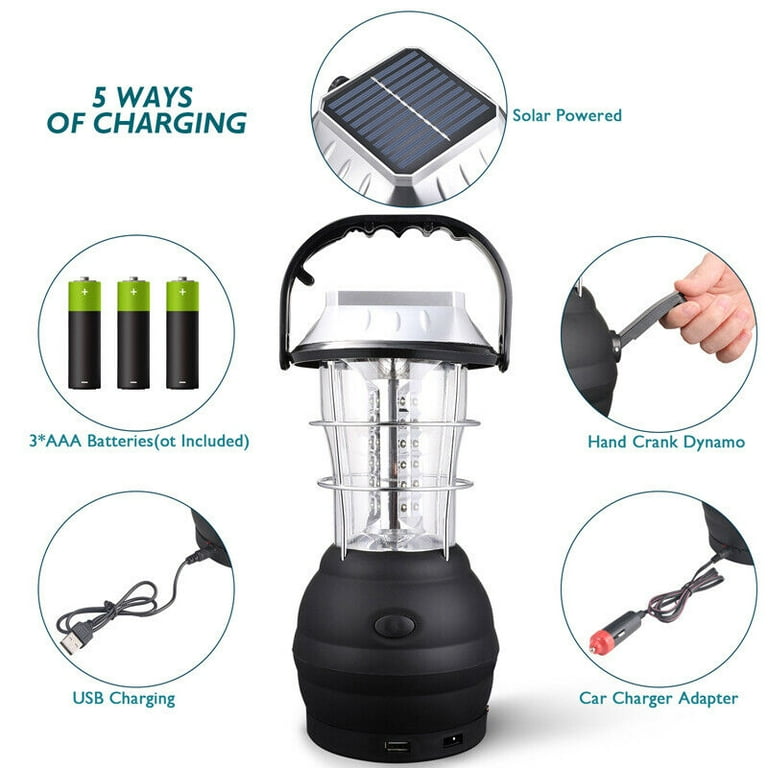 5 WAYS OF CHARGING

Solar Powered

3*AAA Batteries(ot Included)

Hand Crank Dynamo

USB Charging

Car Charger Adapter