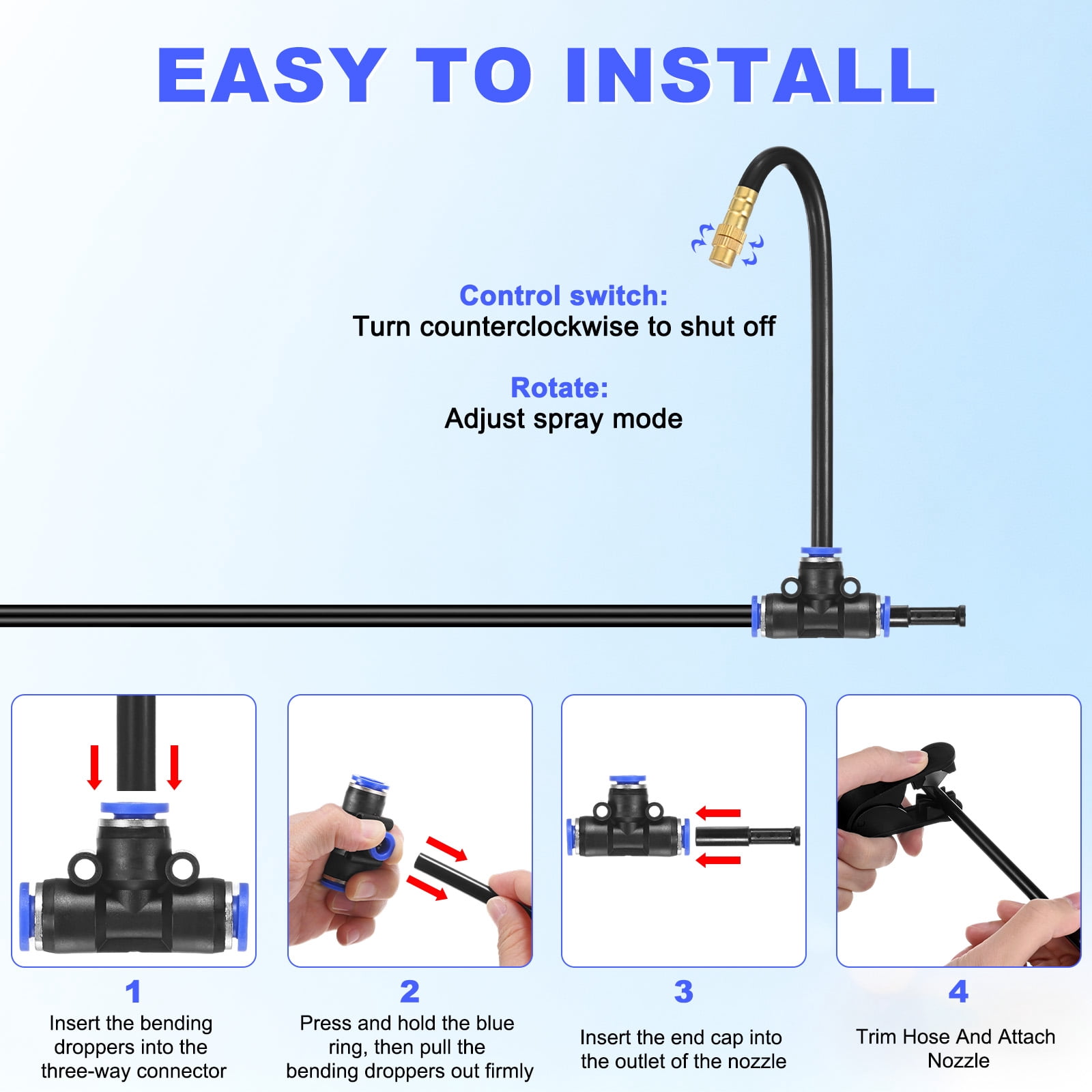 EASY TO INSTALL

Control switch:
Turn counterclockwise to shut off

Rotate:
Adjust spray mode

1
Insert the bending droppers into the three-way connector

2
Press and hold the blue ring, then pull the bending droppers out firmly

3
Insert the end cap into the outlet of the nozzle

4
Trim Hose And Attach Nozzle