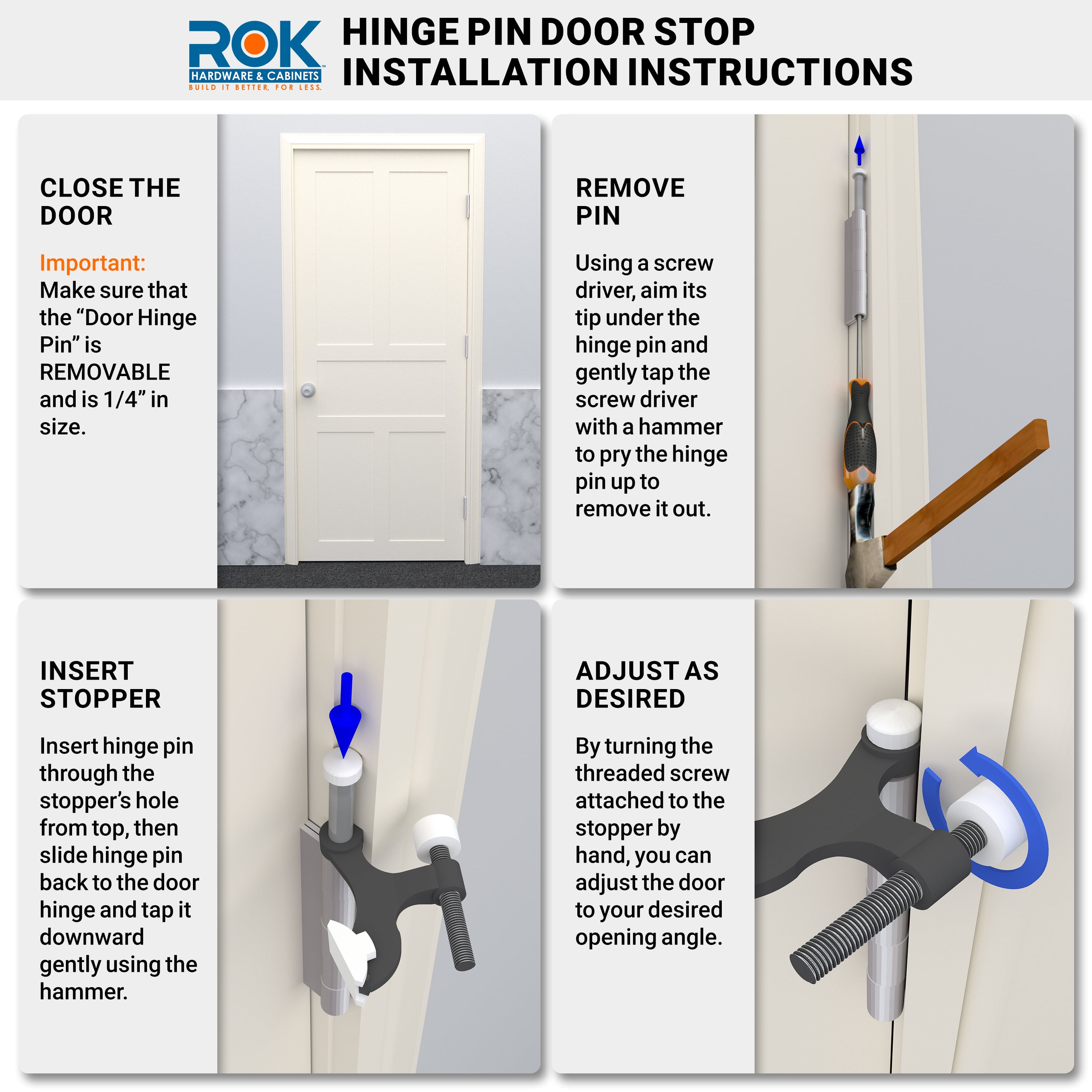 ROK™
HARDWARE & CABINETS
BUILD IT BETTER, FOR LESS.

HINGE PIN DOOR STOP INSTALLATION INSTRUCTIONS

CLOSE THE DOOR

Important:
Make sure that the “Door Hinge Pin” is REMOVABLE and is 1/4” in size.

REMOVE PIN

Using a screw driver, aim its tip under the hinge pin and gently tap the screw driver with a hammer to pry the hinge pin up to remove it out.

INSERT STOPPER

Insert hinge pin through the stopper’s hole from top, then slide hinge pin back to the door hinge and tap it downward gently using the hammer.

ADJUST AS DESIRED

By turning the threaded screw attached to the stopper by hand, you can adjust the door to your desired opening angle.