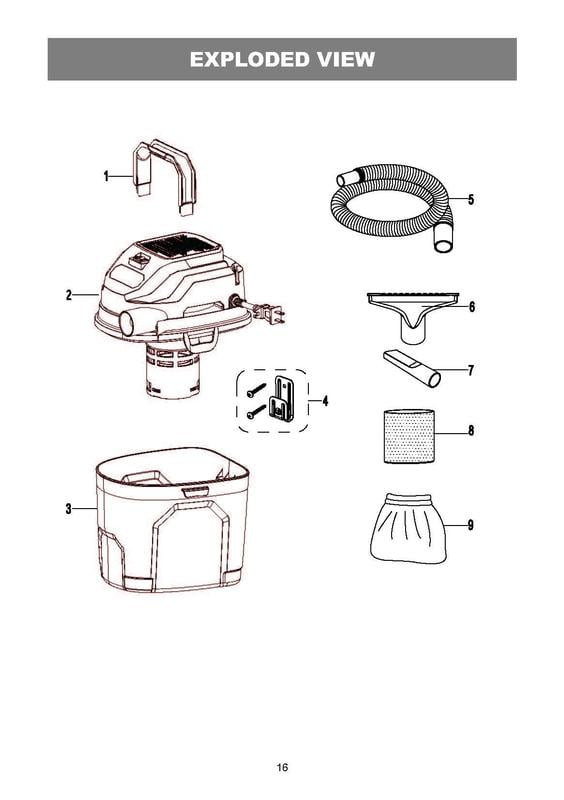 EXPLODED VIEW

1

2

3

4

5

6

7

8

9

16