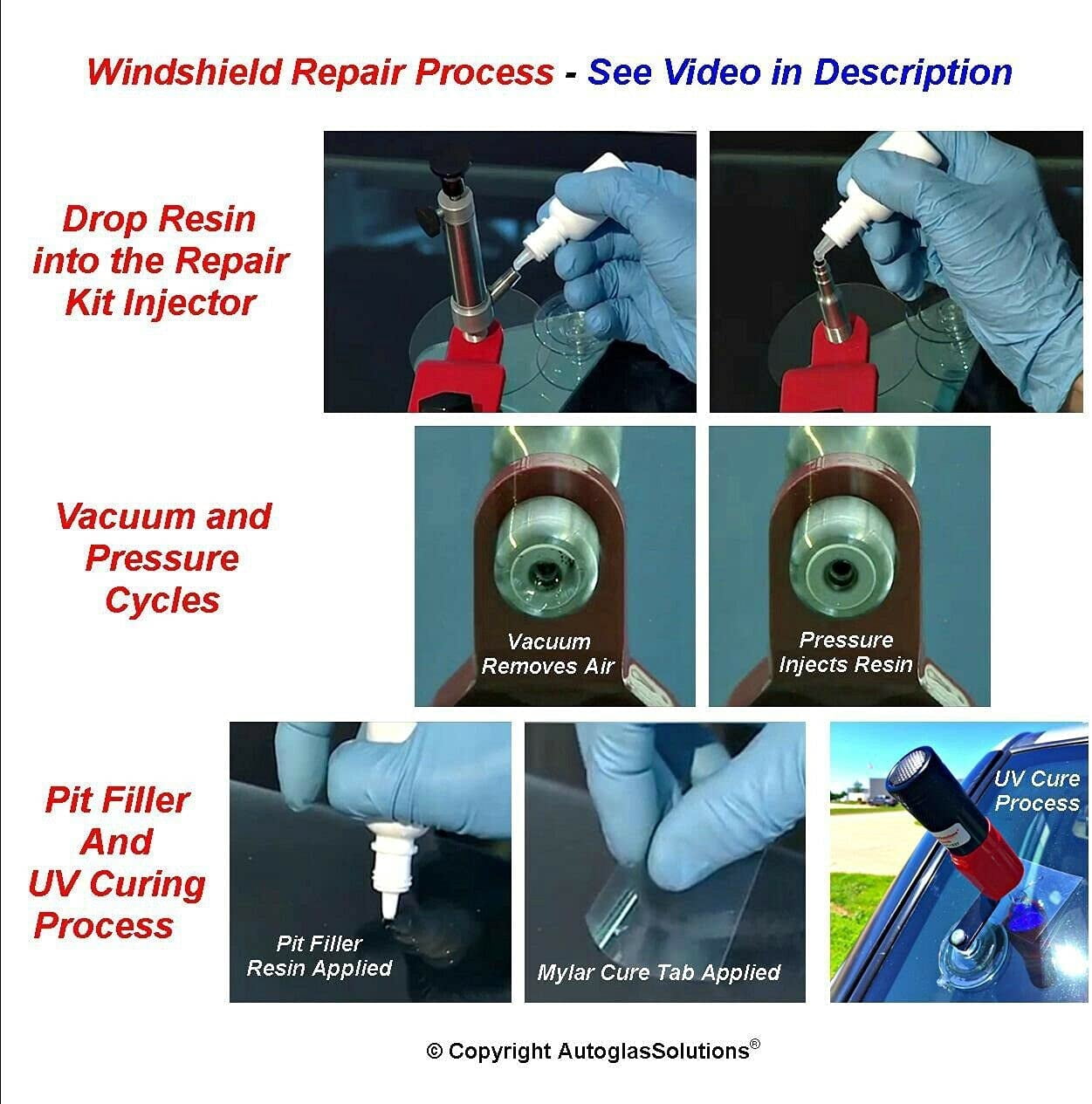 Windshield Repair Process - See Video in Description

Drop Resin into the Repair Kit Injector

Vacuum and Pressure Cycles

Vacuum Removes Air

Pressure Injects Resin

Pit Filler And UV Curing Process

Pit Filler Resin Applied

Mylar Cure Tab Applied

UV Cure Process

© Copyright AutoglasSolutions®