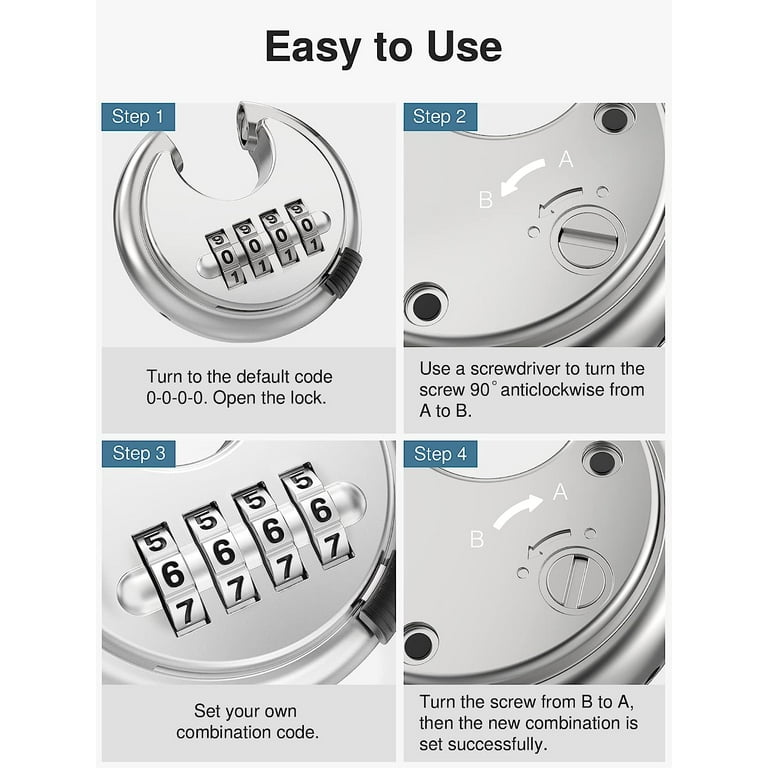 Easy to Use

Step 1

9 9 9 9
0 0 0 0
1 1 1 1

Turn to the default code 0-0-0-0. Open the lock.

Step 2

A
B

Use a screwdriver to turn the screw 90° anticlockwise from A to B.

Step 3

5 5 5 5
6 6 6 6
7 7 7 7

Set your own combination code.

Step 4

A
B

Turn the screw from B to A, then the new combination is set successfully.