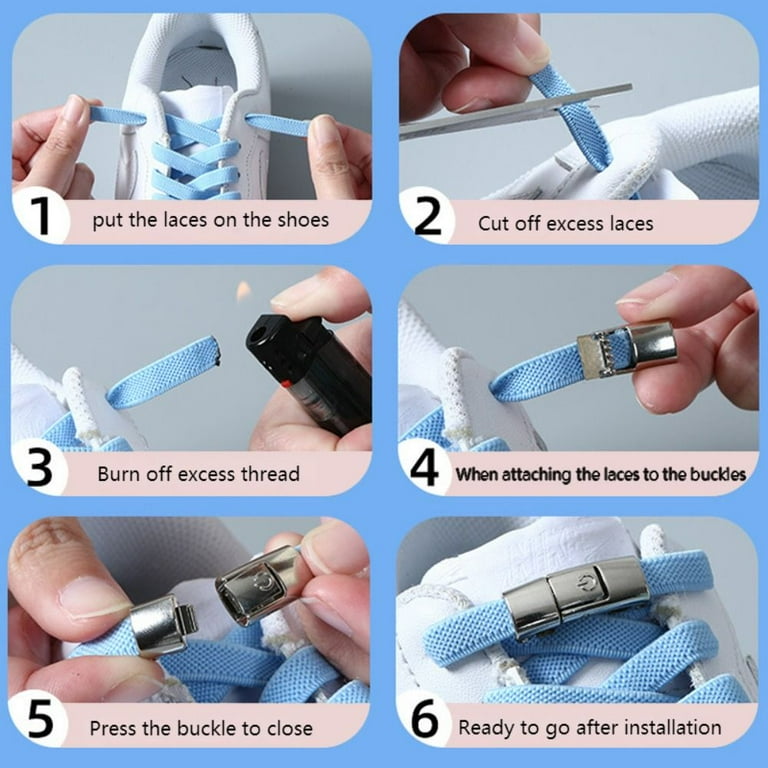 1 put the laces on the shoes

2 Cut off excess laces

3 Burn off excess thread

4 When attaching the laces to the buckles

5 Press the buckle to close

6 Ready to go after installation