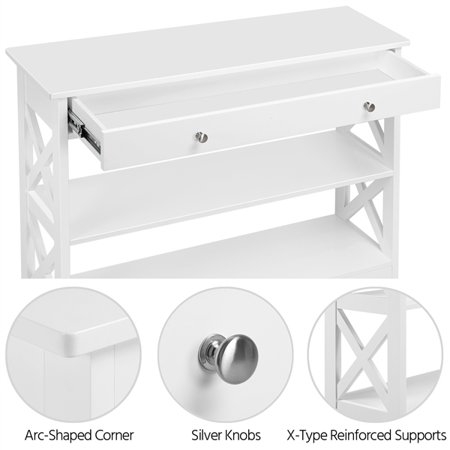 Arc-Shaped Corner

Silver Knobs

X-Type Reinforced Supports