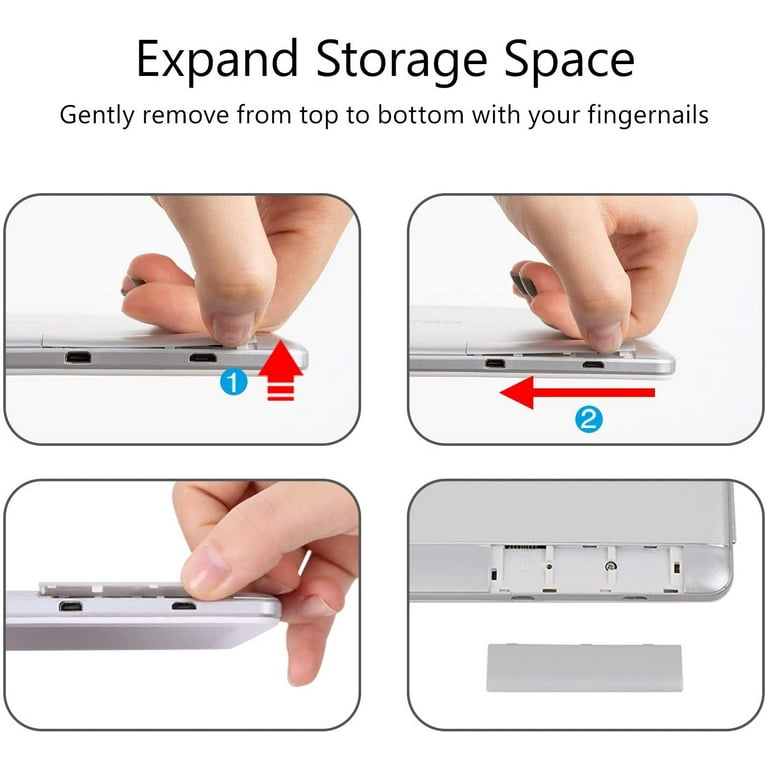 Expand Storage Space

Gently remove from top to bottom with your fingernails

1

2