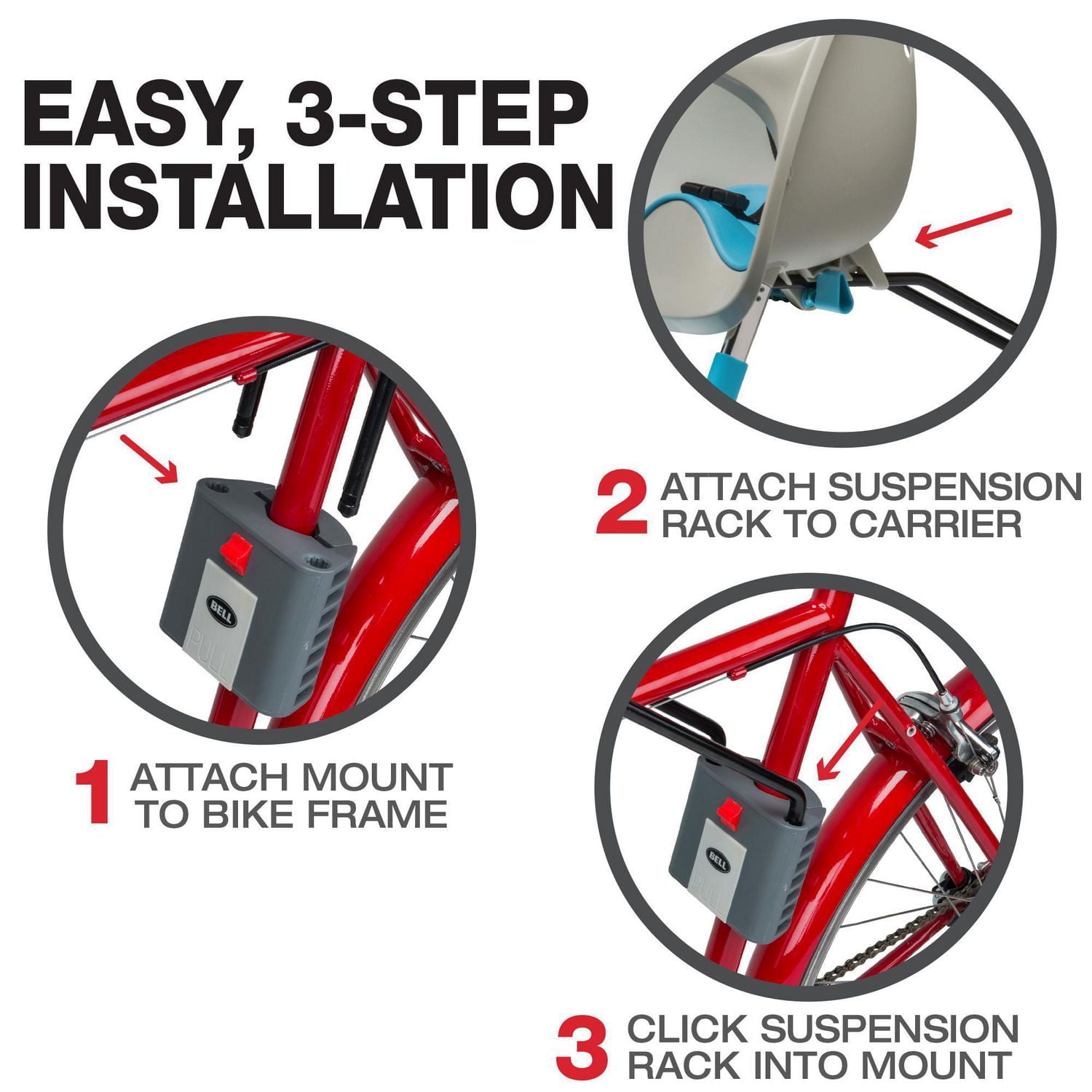 EASY, 3-STEP INSTALLATION

BELL
PULL

1 ATTACH MOUNT TO BIKE FRAME

2 ATTACH SUSPENSION RACK TO CARRIER

BELL
PULL

3 CLICK SUSPENSION RACK INTO MOUNT