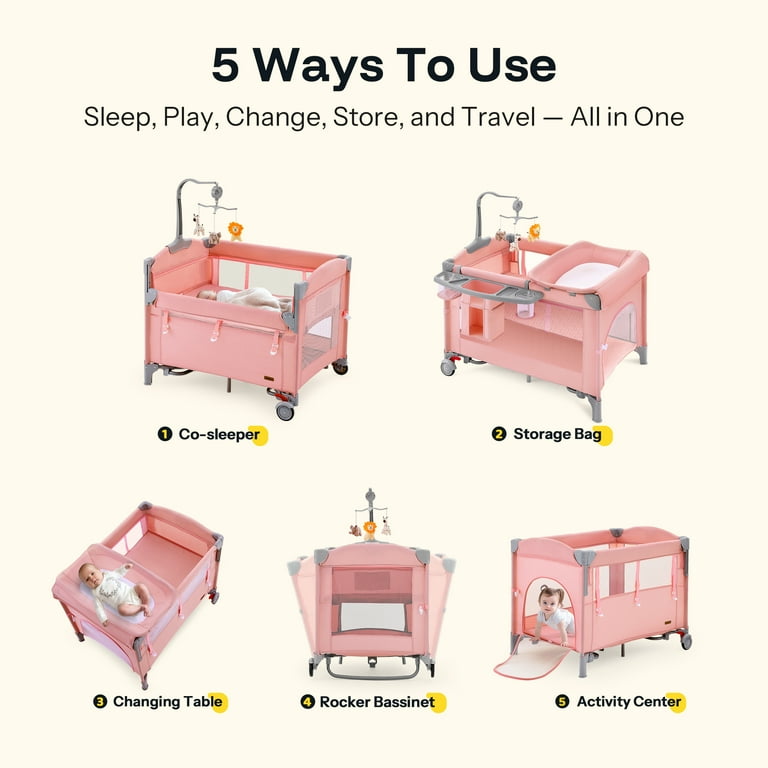 5 Ways To Use

Sleep, Play, Change, Store, and Travel — All in One

❶ Co-sleeper

❷ Storage Bag

❸ Changing Table

❹ Rocker Bassinet

❺ Activity Center