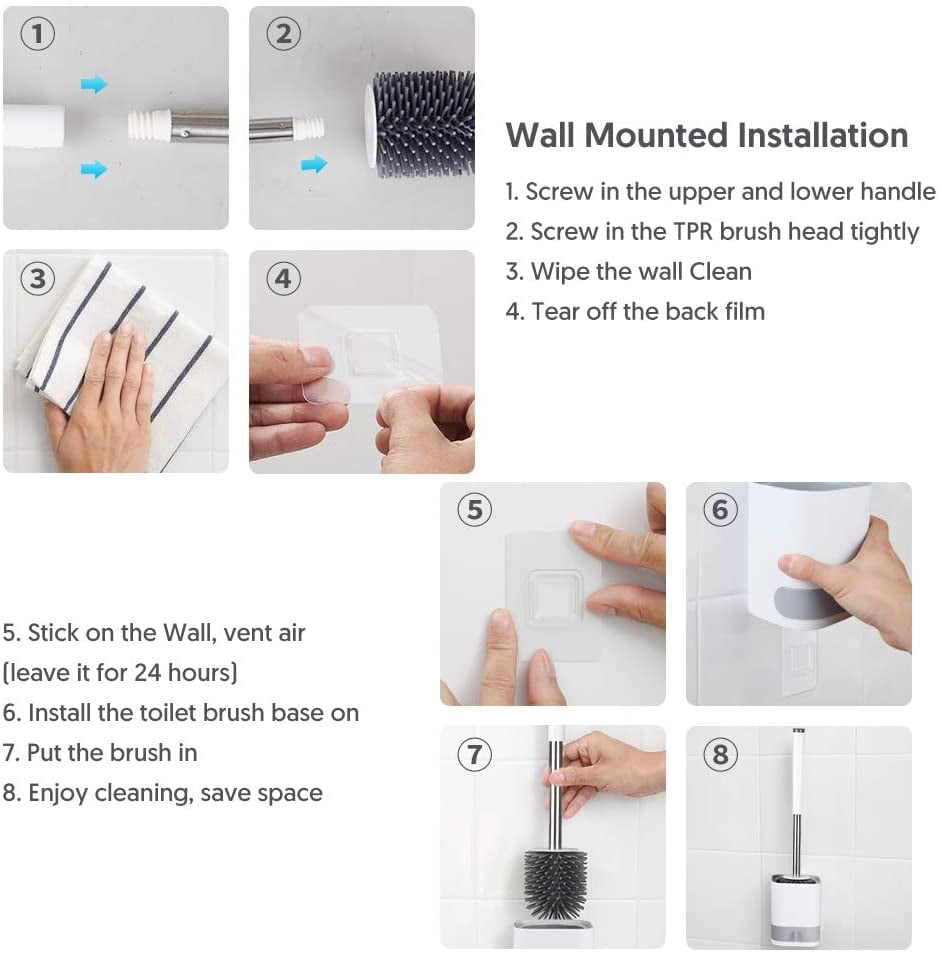 ①

②

Wall Mounted Installation

1. Screw in the upper and lower handle
2. Screw in the TPR brush head tightly
3. Wipe the wall Clean
4. Tear off the back film

③

④

⑤

⑥

5. Stick on the Wall, vent air (leave it for 24 hours)
6. Install the toilet brush base on
7. Put the brush in
8. Enjoy cleaning, save space

⑦

⑧