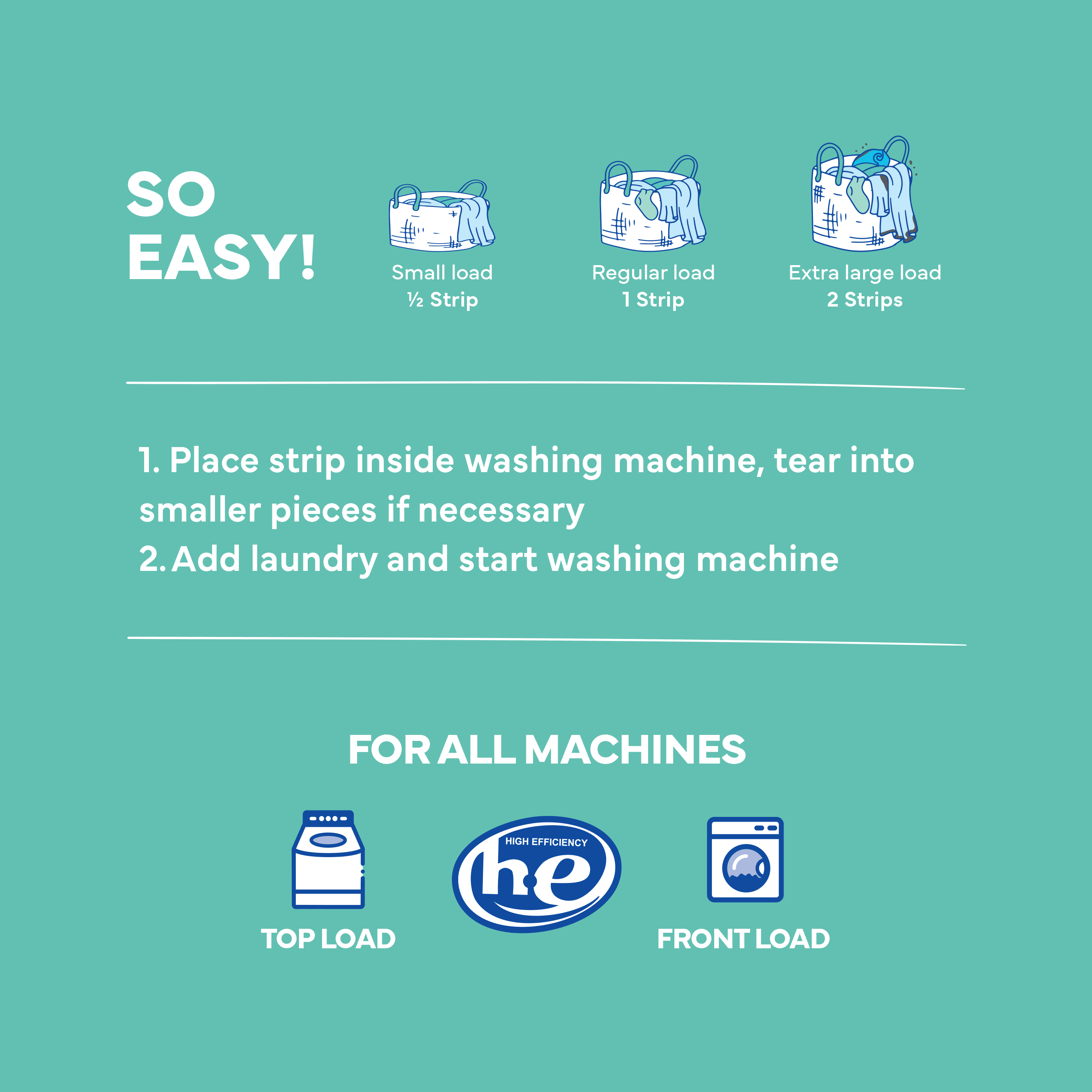 SO EASY!

Small load
½ Strip

Regular load
1 Strip

Extra large load
2 Strips

1. Place strip inside washing machine, tear into smaller pieces if necessary
2. Add laundry and start washing machine

FOR ALL MACHINES

TOP LOAD

HIGH EFFICIENCY
he

FRONT LOAD