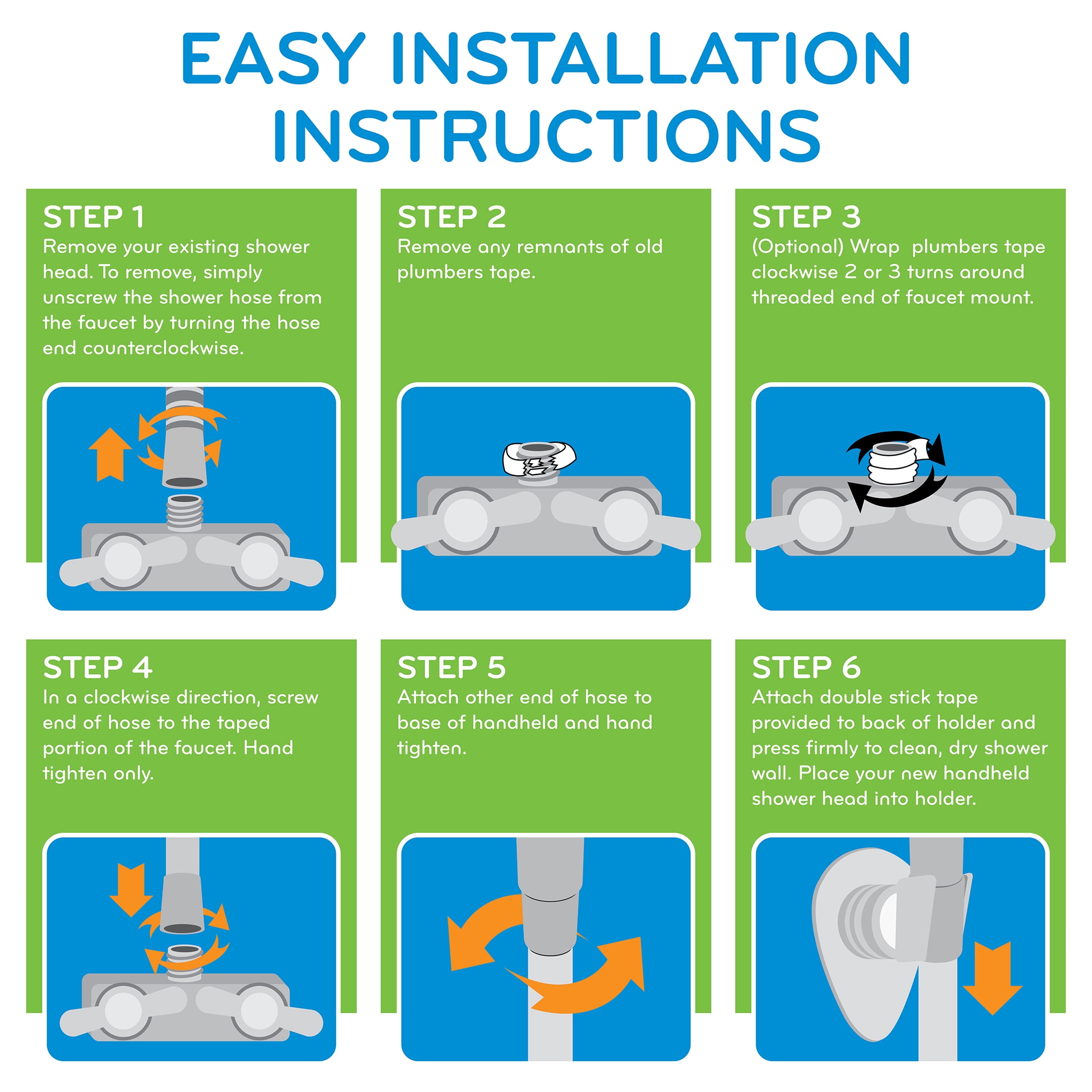 EASY INSTALLATION INSTRUCTIONS

STEP 1
Remove your existing shower head. To remove, simply unscrew the shower hose from the faucet by turning the hose end counterclockwise.

STEP 2
Remove any remnants of old plumbers tape.

STEP 3
(Optional) Wrap plumbers tape clockwise 2 or 3 turns around threaded end of faucet mount.

STEP 4
In a clockwise direction, screw end of hose to the taped portion of the faucet. Hand tighten only.

STEP 5
Attach other end of hose to base of handheld and hand tighten.

STEP 6
Attach double stick tape provided to back of holder and press firmly to clean, dry shower wall. Place your new handheld shower head into holder.