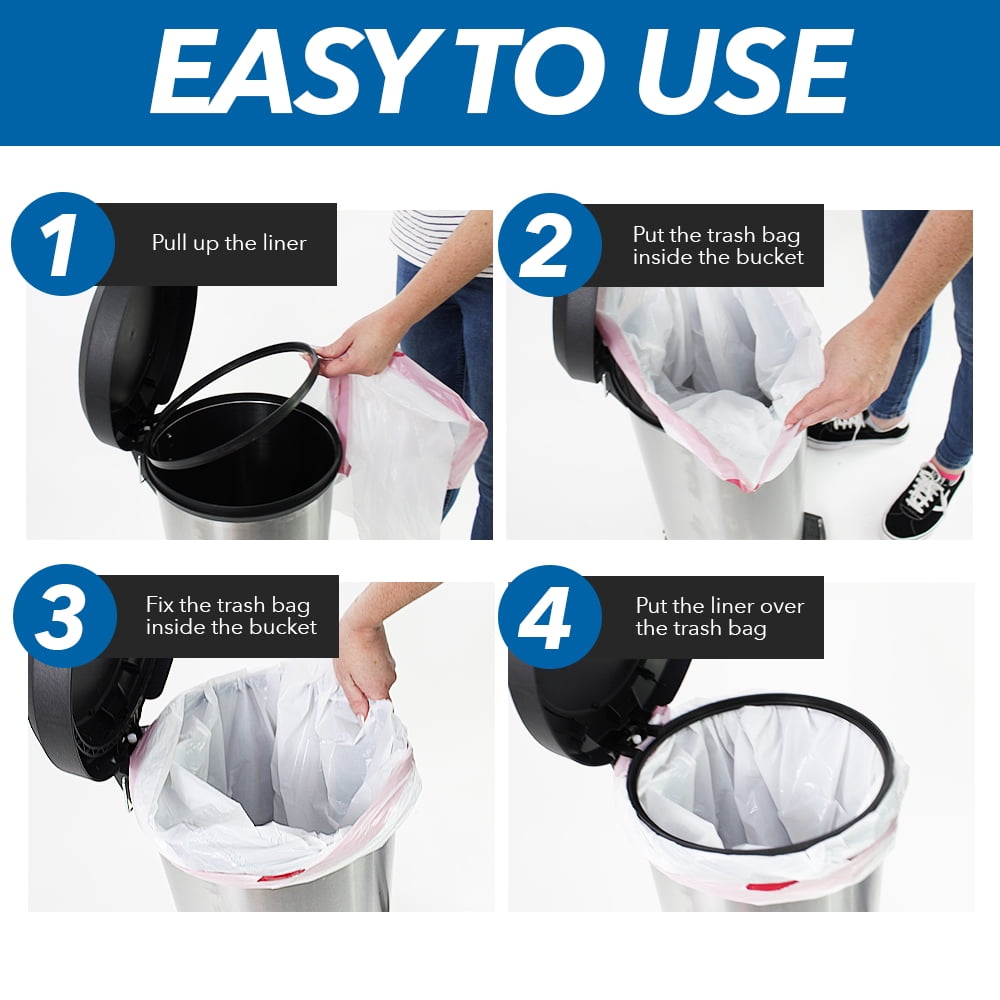 EASY TO USE

1 Pull up the liner

2 Put the trash bag inside the bucket

3 Fix the trash bag inside the bucket

4 Put the liner over the trash bag