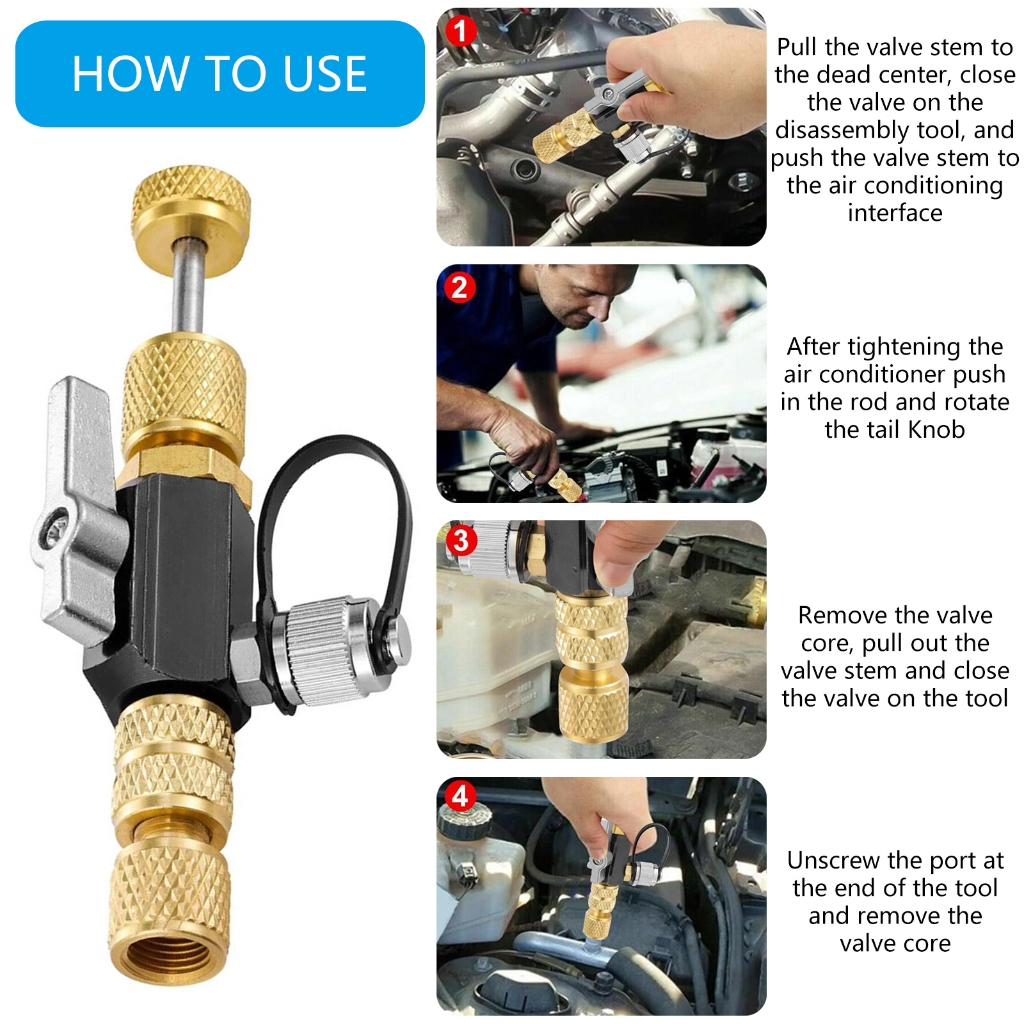 HOW TO USE

1

Pull the valve stem to the dead center, close the valve on the disassembly tool, and push the valve stem to the air conditioning interface

2

After tightening the air conditioner push in the rod and rotate the tail Knob

3

Remove the valve core, pull out the valve stem and close the valve on the tool

4

Unscrew the port at the end of the tool and remove the valve core