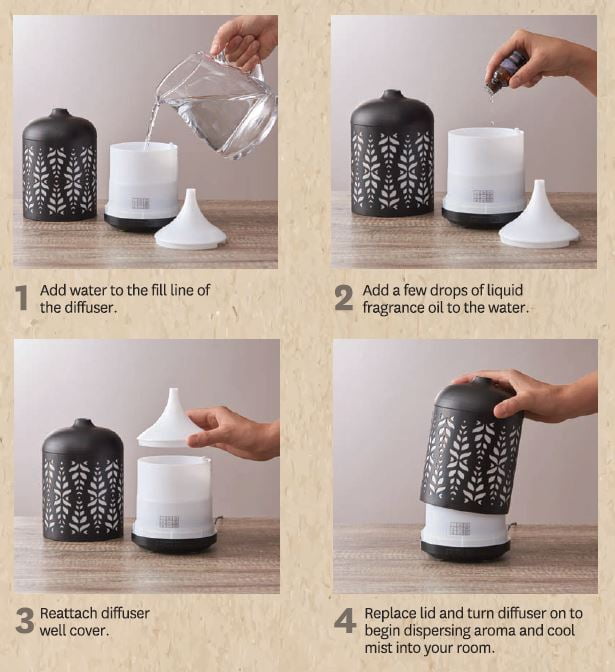 1 Add water to the fill line of the diffuser.

2 Add a few drops of liquid fragrance oil to the water.

3 Reattach diffuser well cover.

4 Replace lid and turn diffuser on to begin dispersing aroma and cool mist into your room.