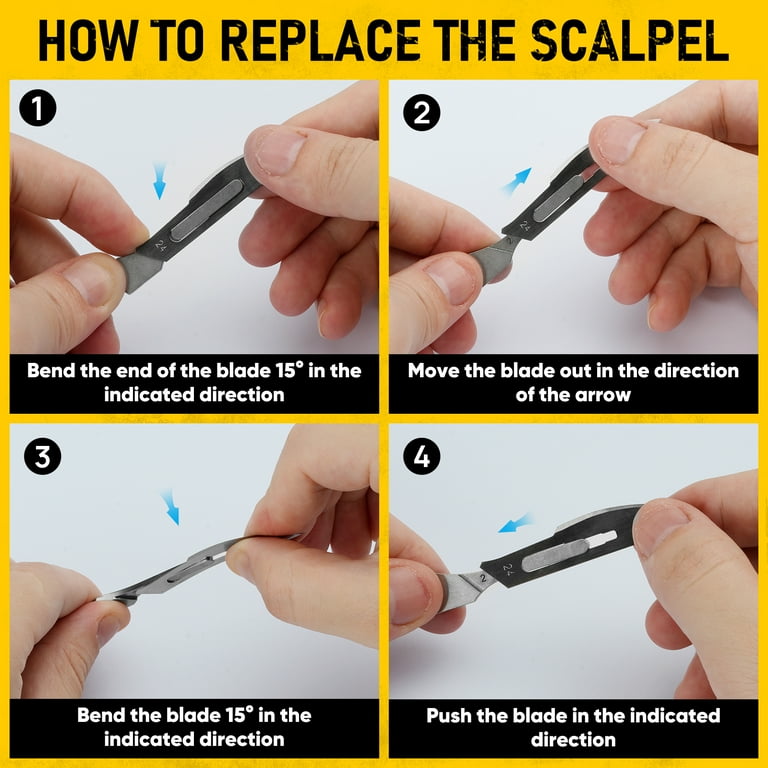 HOW TO REPLACE THE SCALPEL

1

24

Bend the end of the blade 15° in the indicated direction

2

24

Move the blade out in the direction of the arrow

3

Bend the blade 15° in the indicated direction

4

2

24

Push the blade in the indicated direction