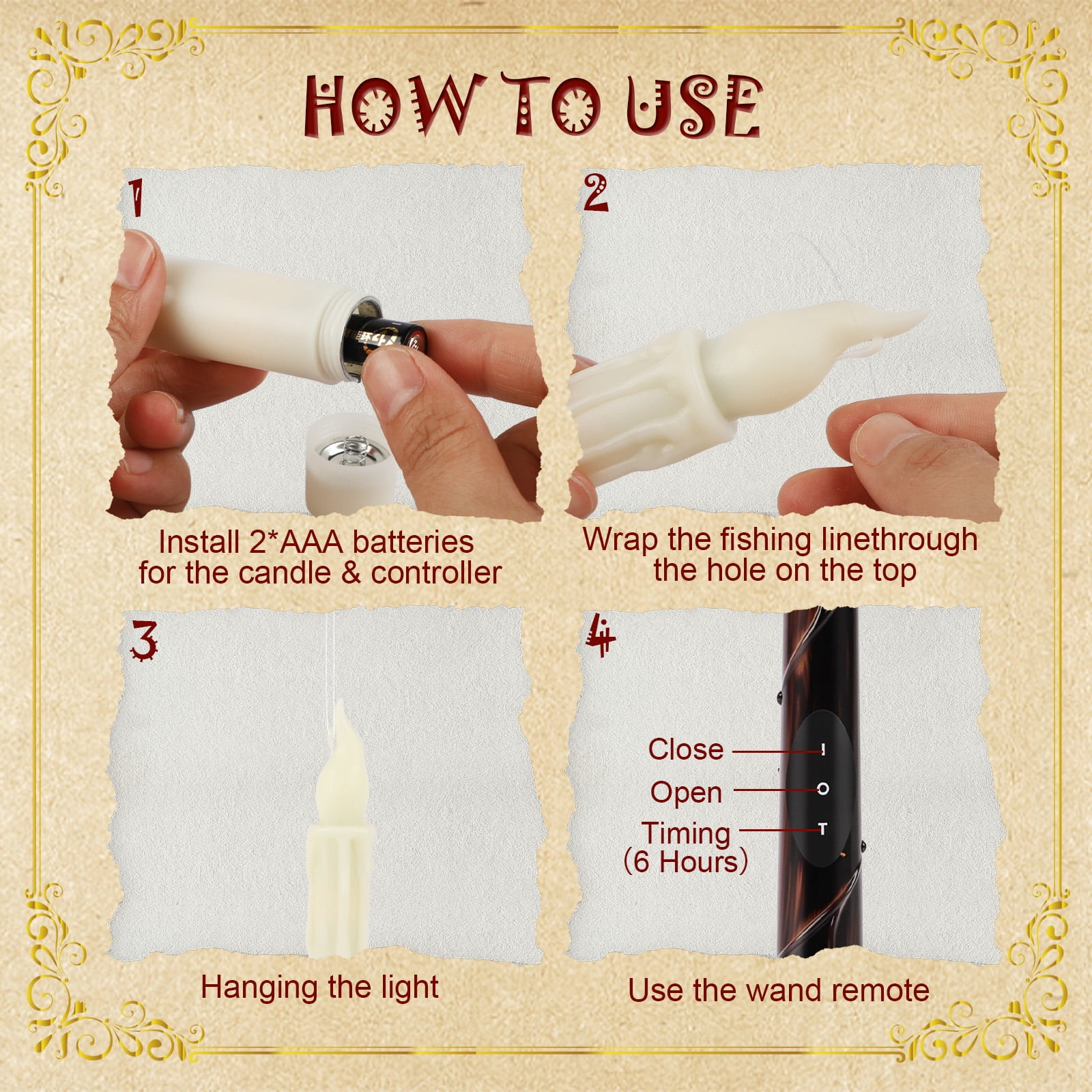 HOW TO USE

1

Install 2*AAA batteries for the candle & controller

2

Wrap the fishing linethrough the hole on the top

3

Hanging the light

4

Close

Open

Timing
(6 Hours)

I

O

T

Use the wand remote