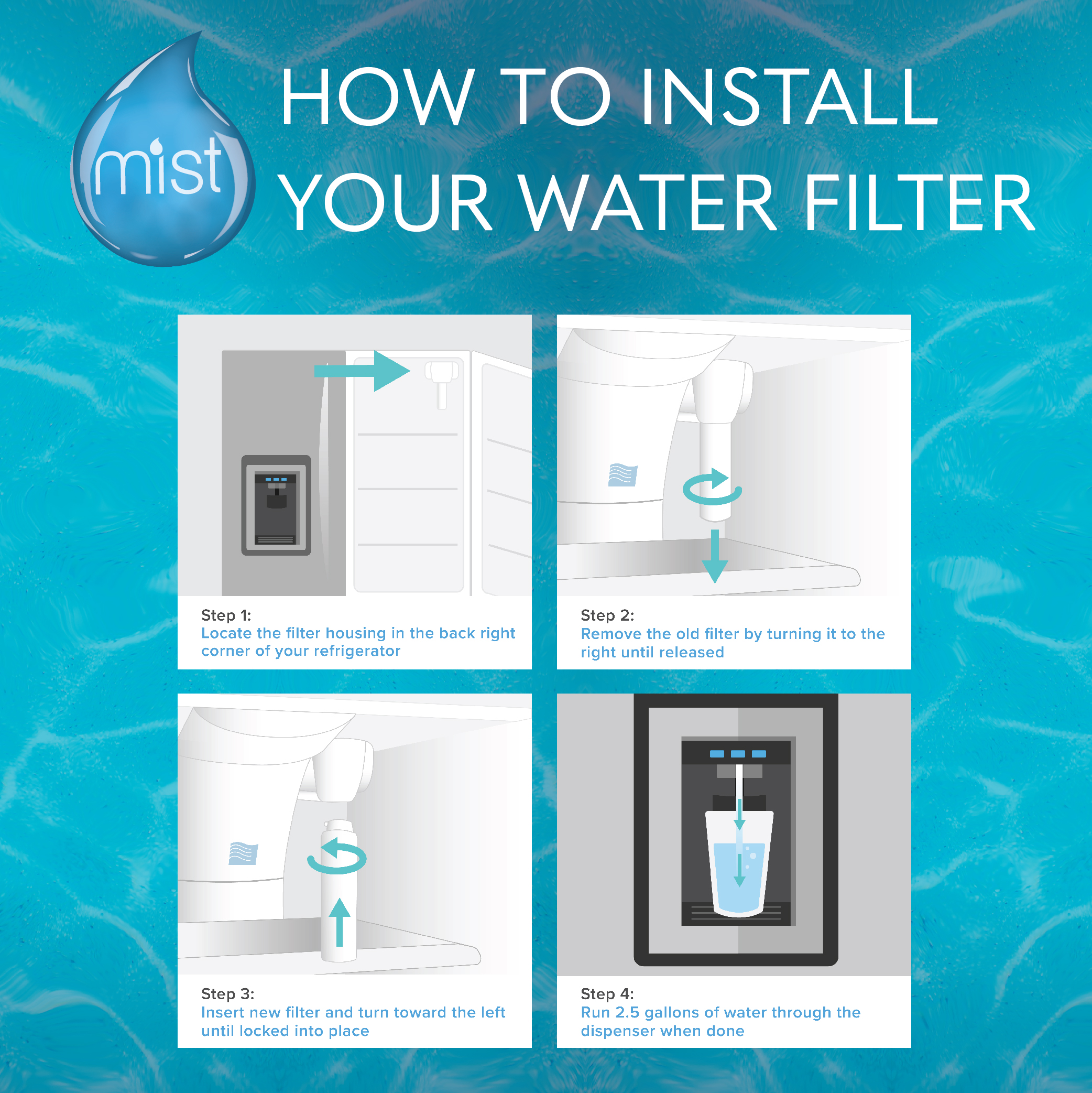 mist

HOW TO INSTALL YOUR WATER FILTER

Step 1:
Locate the filter housing in the back right corner of your refrigerator

Step 2:
Remove the old filter by turning it to the right until released

Step 3:
Insert new filter and turn toward the left until locked into place

Step 4:
Run 2.5 gallons of water through the dispenser when done