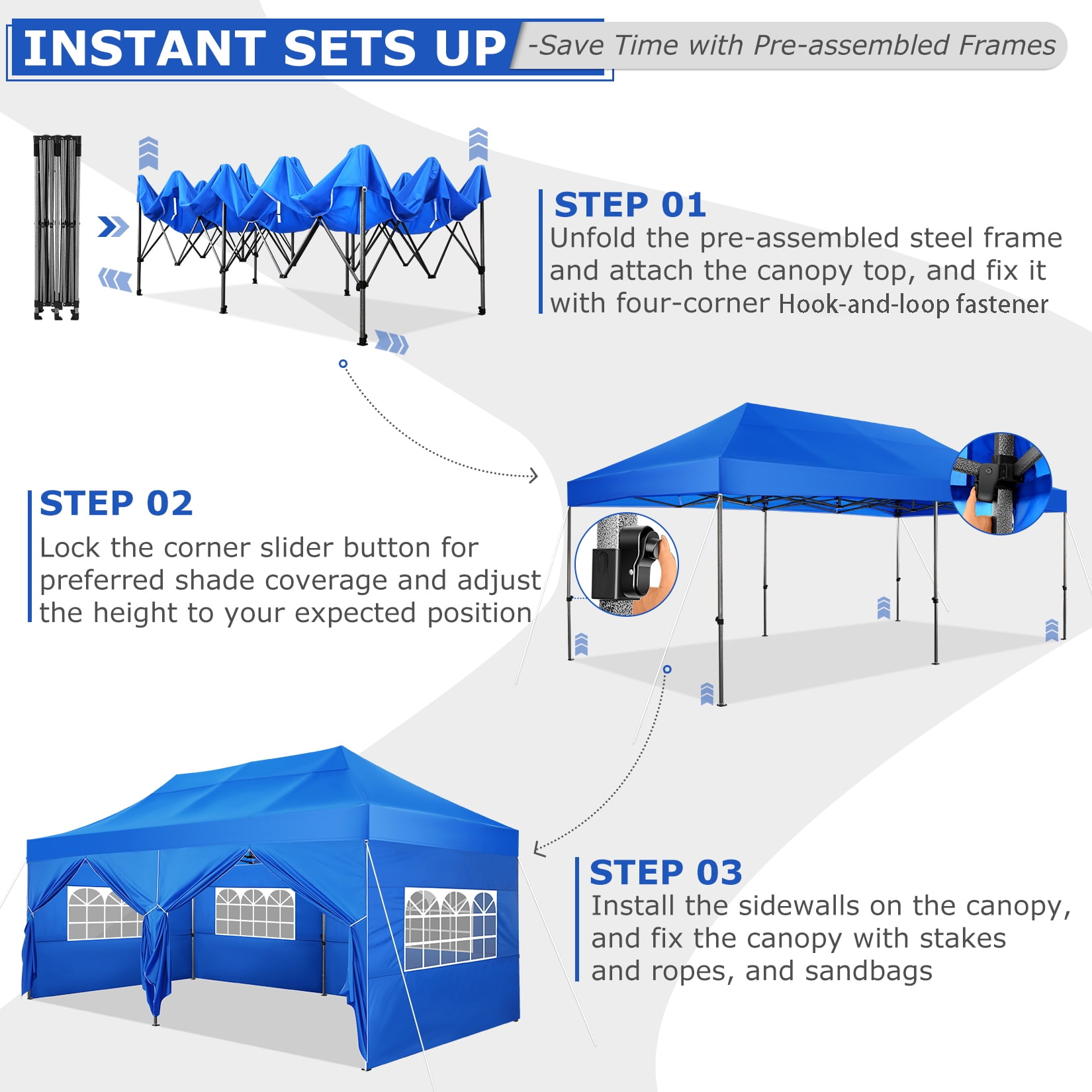 INSTANT SETS UP -Save Time with Pre-assembled Frames

STEP 01
Unfold the pre-assembled steel frame and attach the canopy top, and fix it with four-corner Hook-and-loop fastener

STEP 02
Lock the corner slider button for preferred shade coverage and adjust the height to your expected position

STEP 03
Install the sidewalls on the canopy, and fix the canopy with stakes and ropes, and sandbags