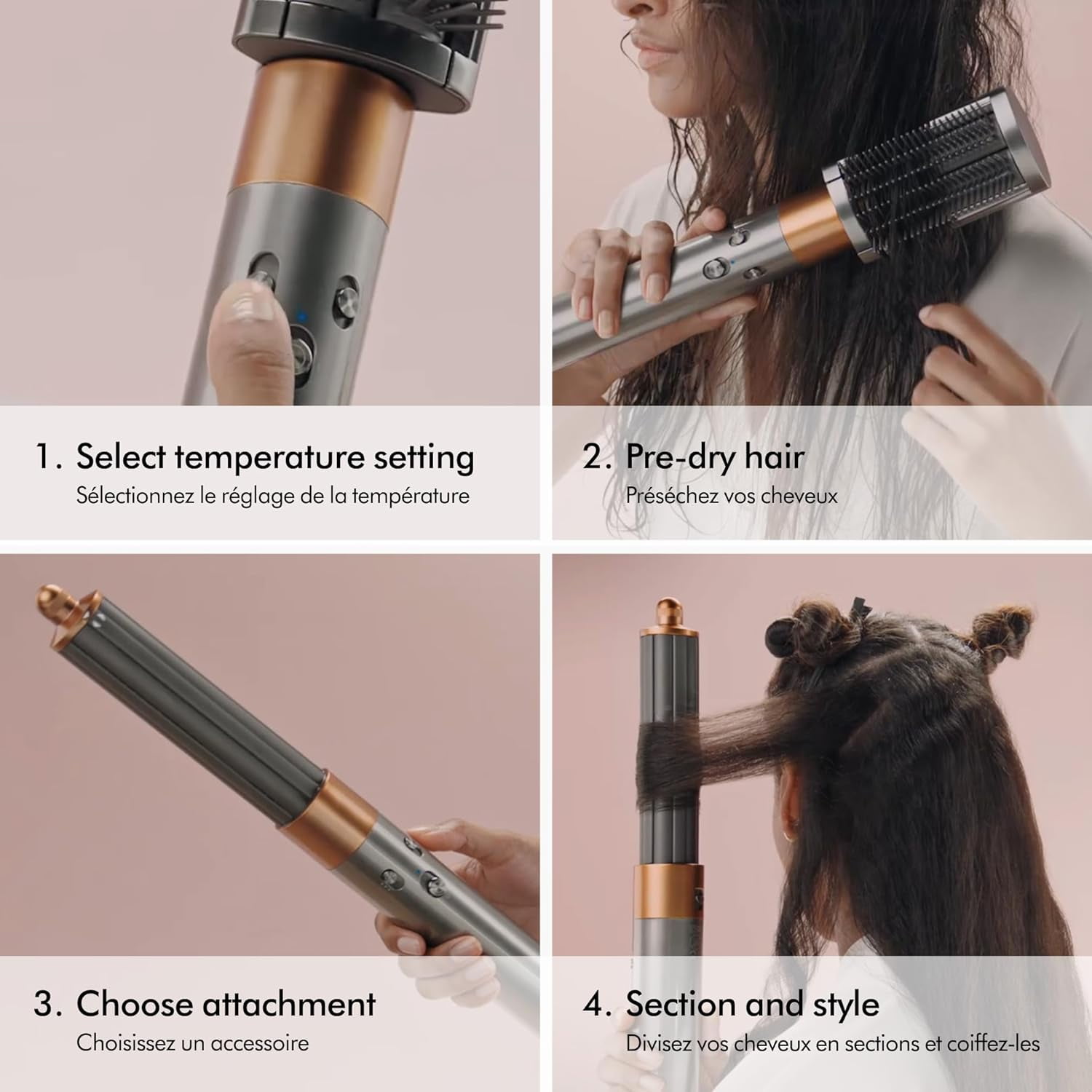 1. Select temperature setting
Sélectionnez le réglage de la température

2. Pre-dry hair
Préséchez vos cheveux

3. Choose attachment
Choisissez un accessoire

4. Section and style
Divisez vos cheveux en sections et coiffez-les