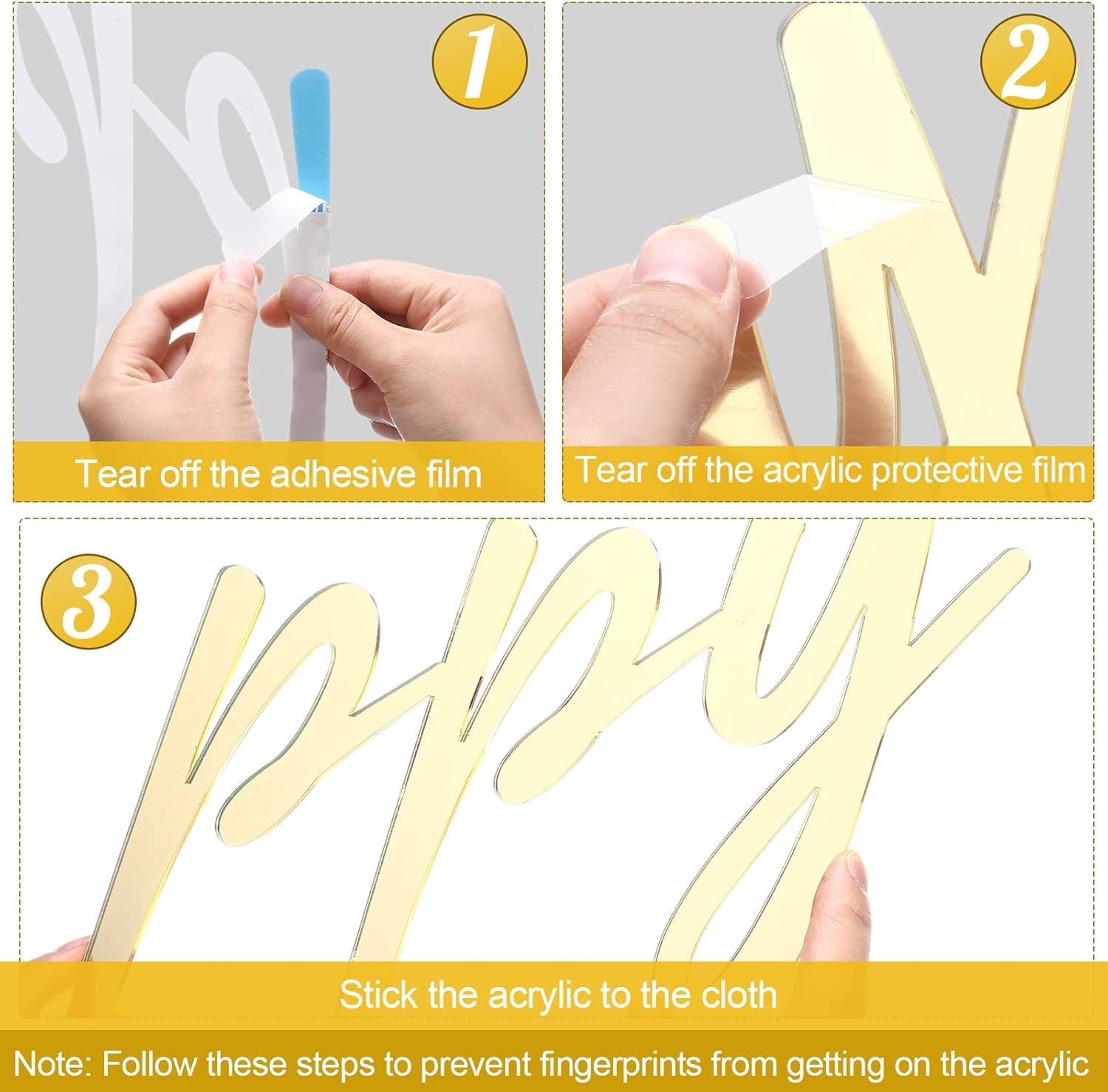 1

Tear off the adhesive film

2

Tear off the acrylic protective film

3

ppy

Stick the acrylic to the cloth

Note: Follow these steps to prevent fingerprints from getting on the acrylic