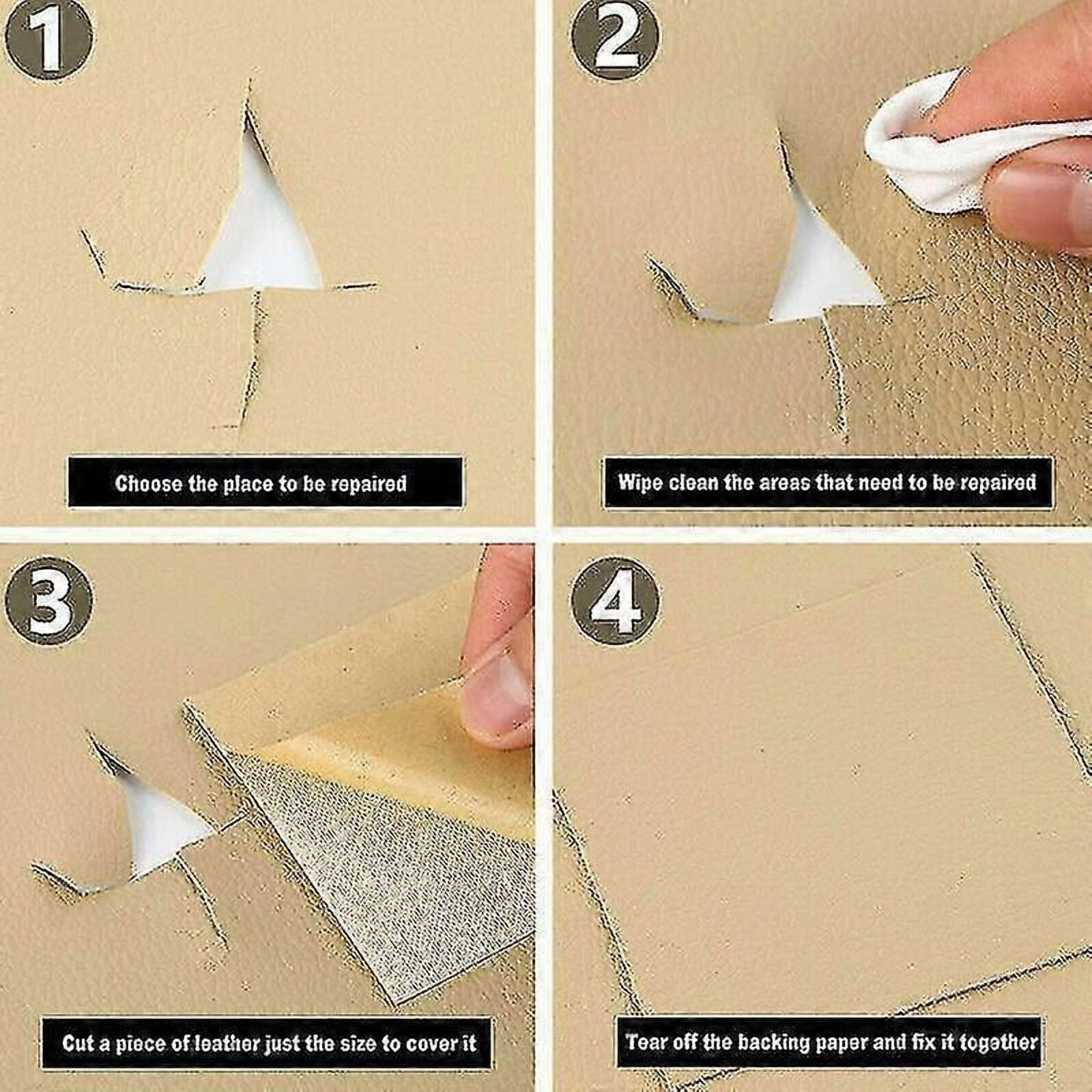 1

Choose the place to be repaired

2

Wipe clean the areas that need to be repaired

3

Cut a piece of leather just the size to cover it

4

Tear off the backing paper and fix it together