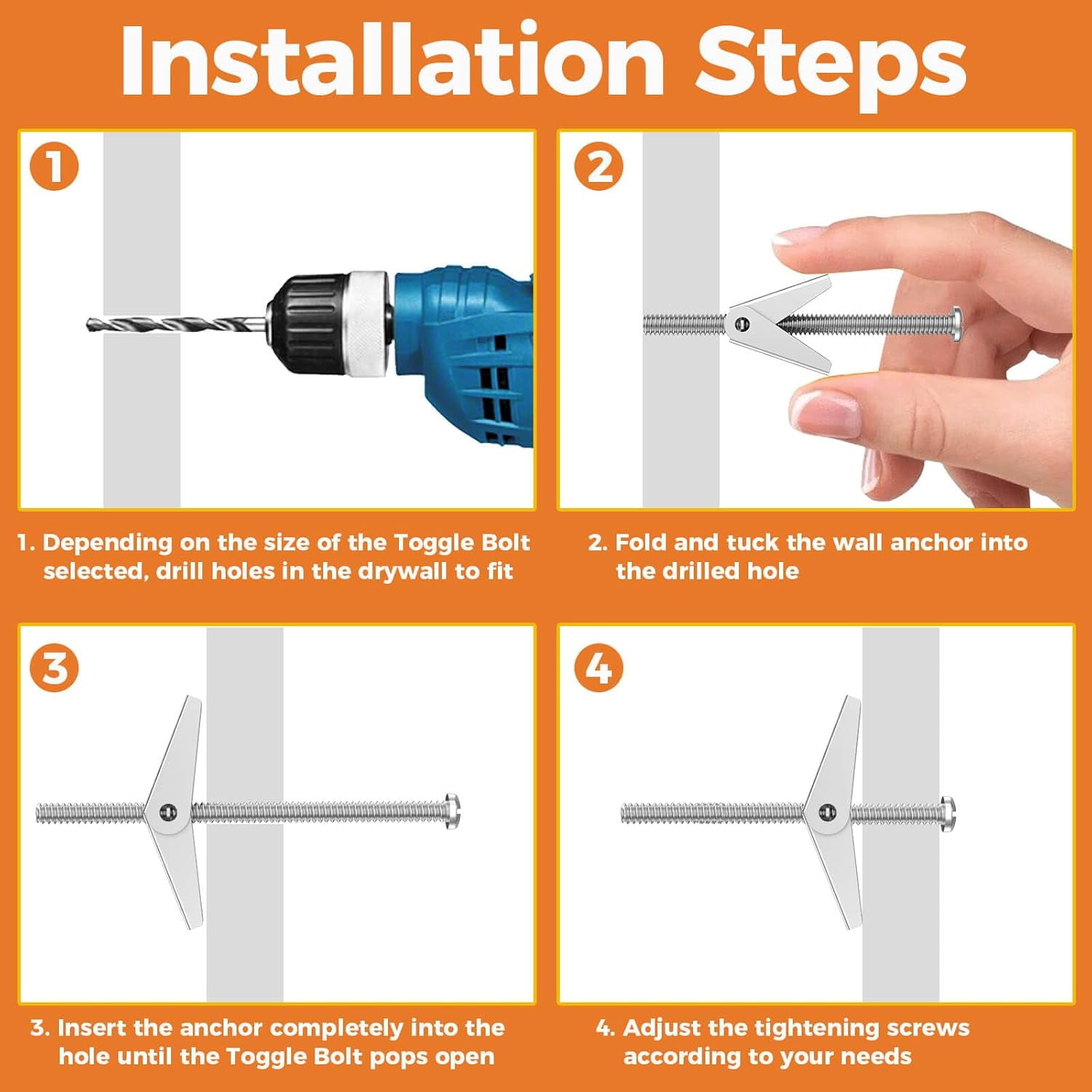 Installation Steps

1

2

1. Depending on the size of the Toggle Bolt selected, drill holes in the drywall to fit

2. Fold and tuck the wall anchor into the drilled hole

3

4

3. Insert the anchor completely into the hole until the Toggle Bolt pops open

4. Adjust the tightening screws according to your needs