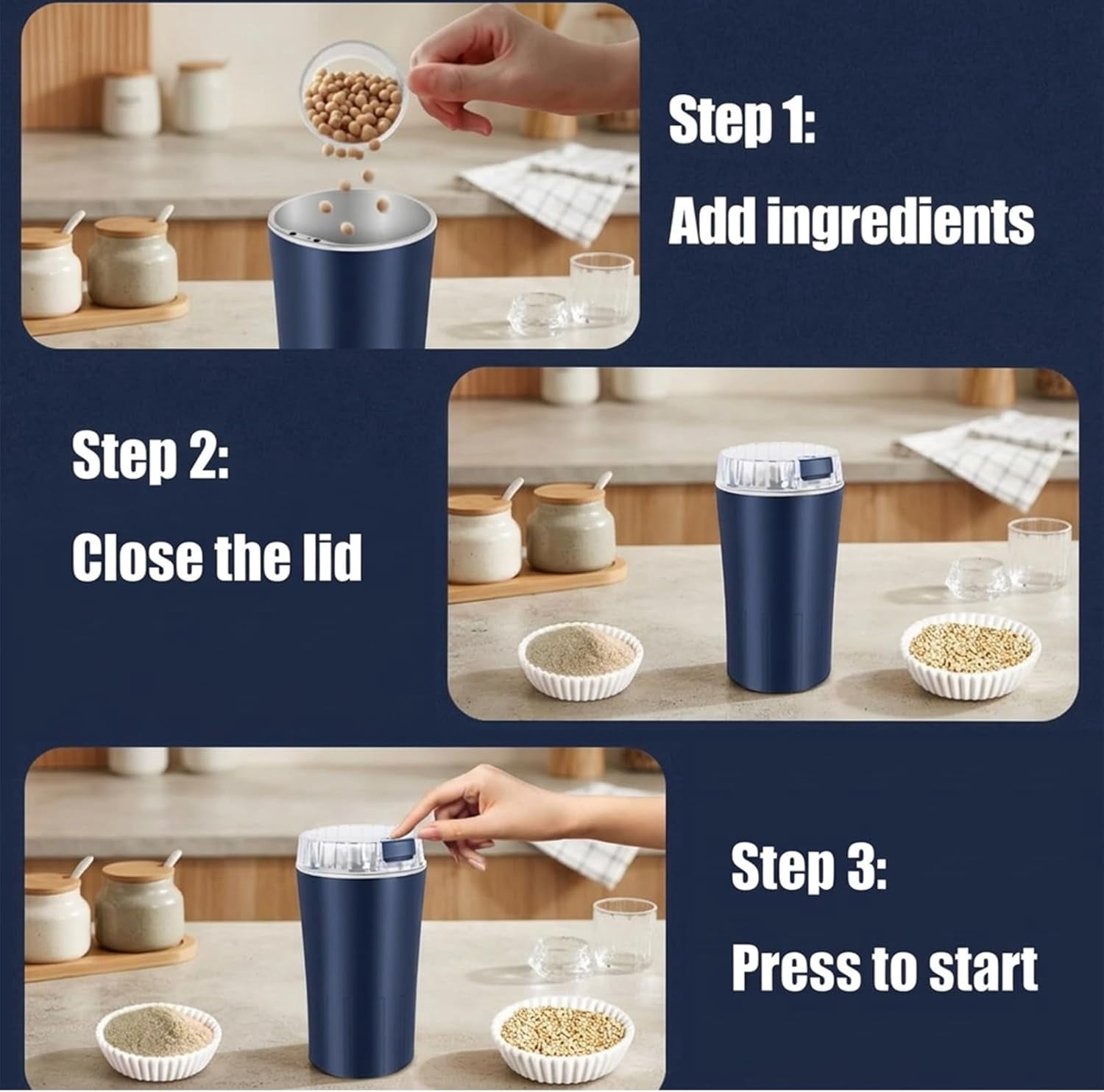 Step 1:
Add ingredients

Step 2:
Close the lid

Step 3:
Press to start