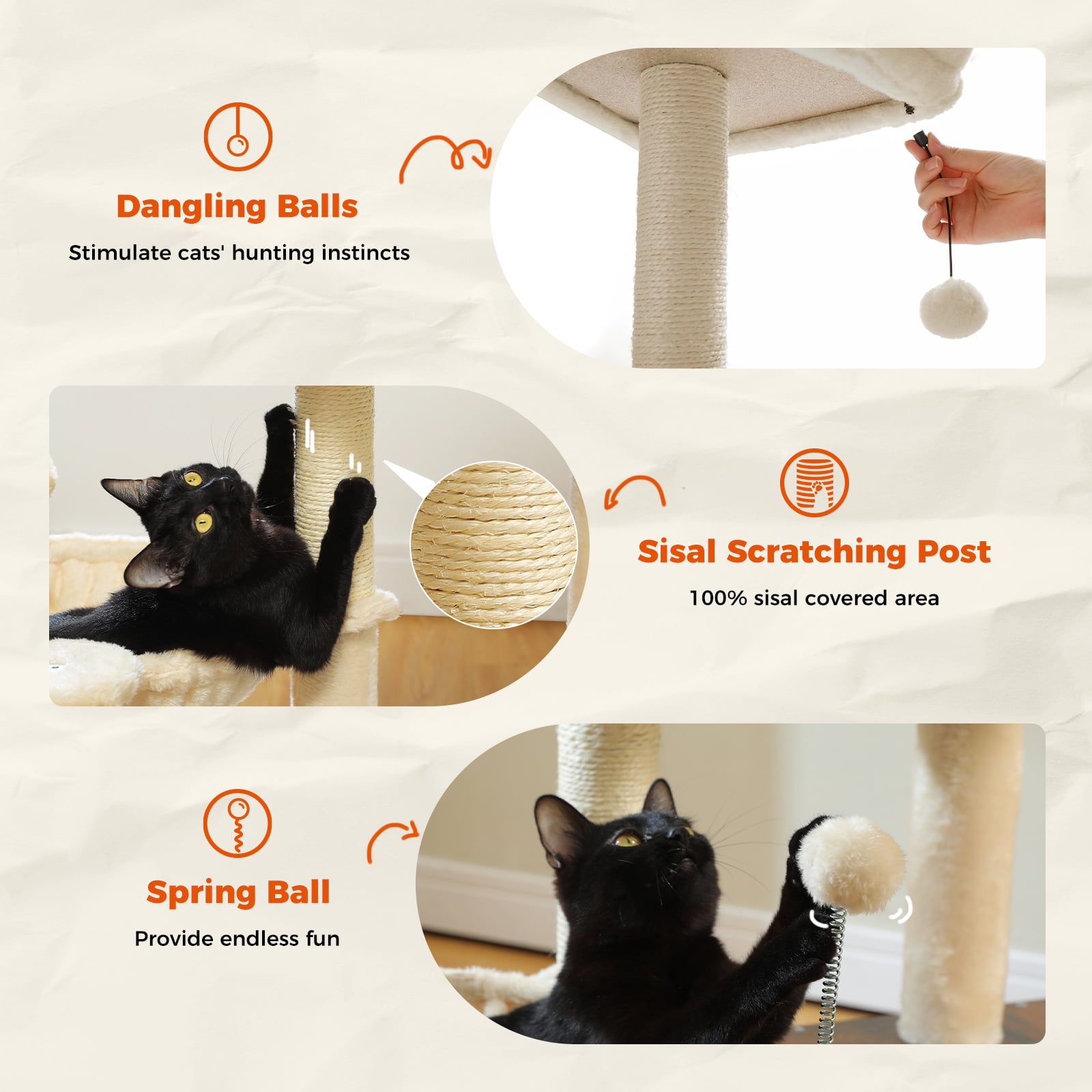 Dangling Balls

Stimulate cats' hunting instincts

Sisal Scratching Post

100% sisal covered area

Spring Ball

Provide endless fun