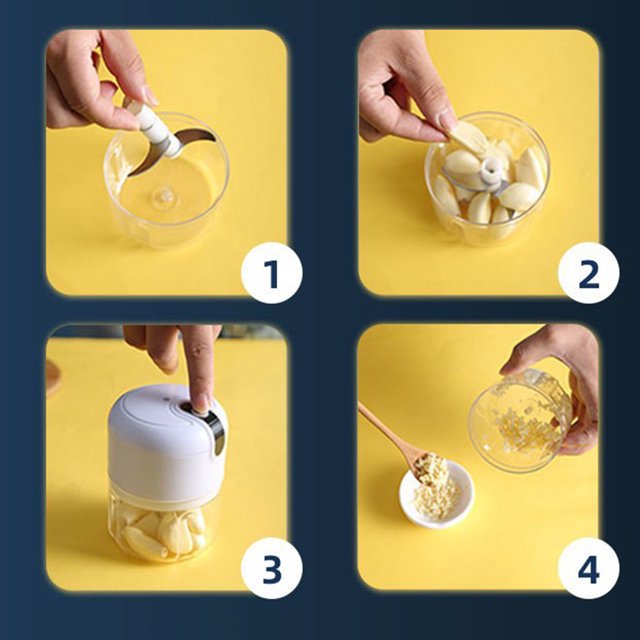 1

2

3

4