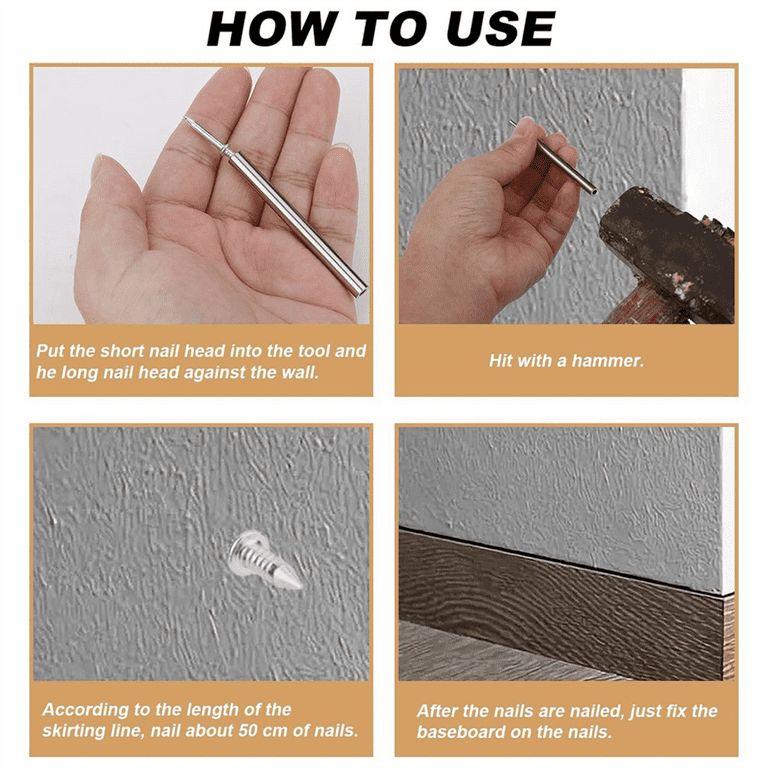 HOW TO USE

Put the short nail head into the tool and he long nail head against the wall.

Hit with a hammer.

According to the length of the skirting line, nail about 50 cm of nails.

After the nails are nailed, just fix the baseboard on the nails.