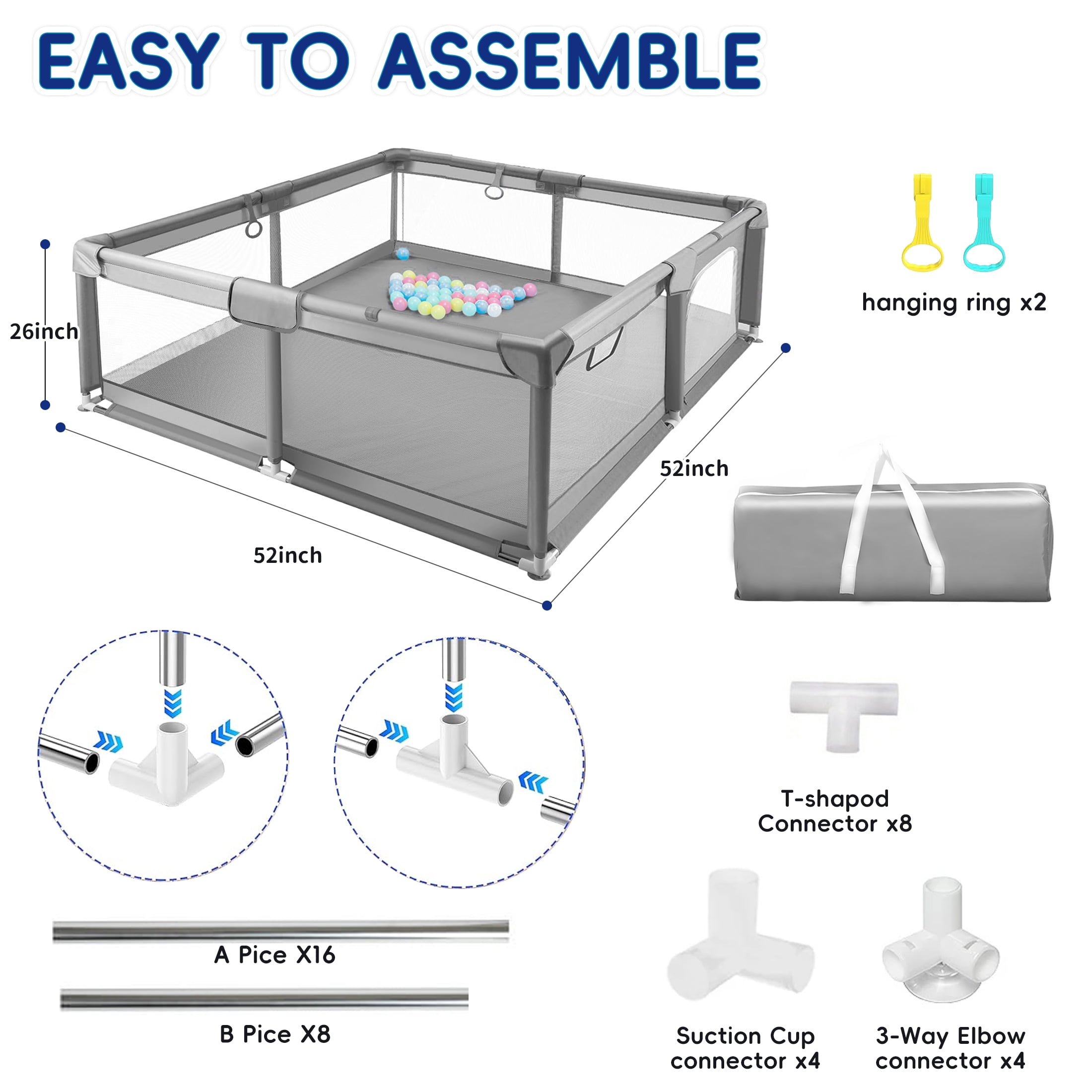 EASY TO ASSEMBLE

26inch

52inch

52inch

hanging ring x2

T-shapod Connector x8

A Pice X16

B Pice X8

Suction Cup connector x4

3-Way Elbow connector x4