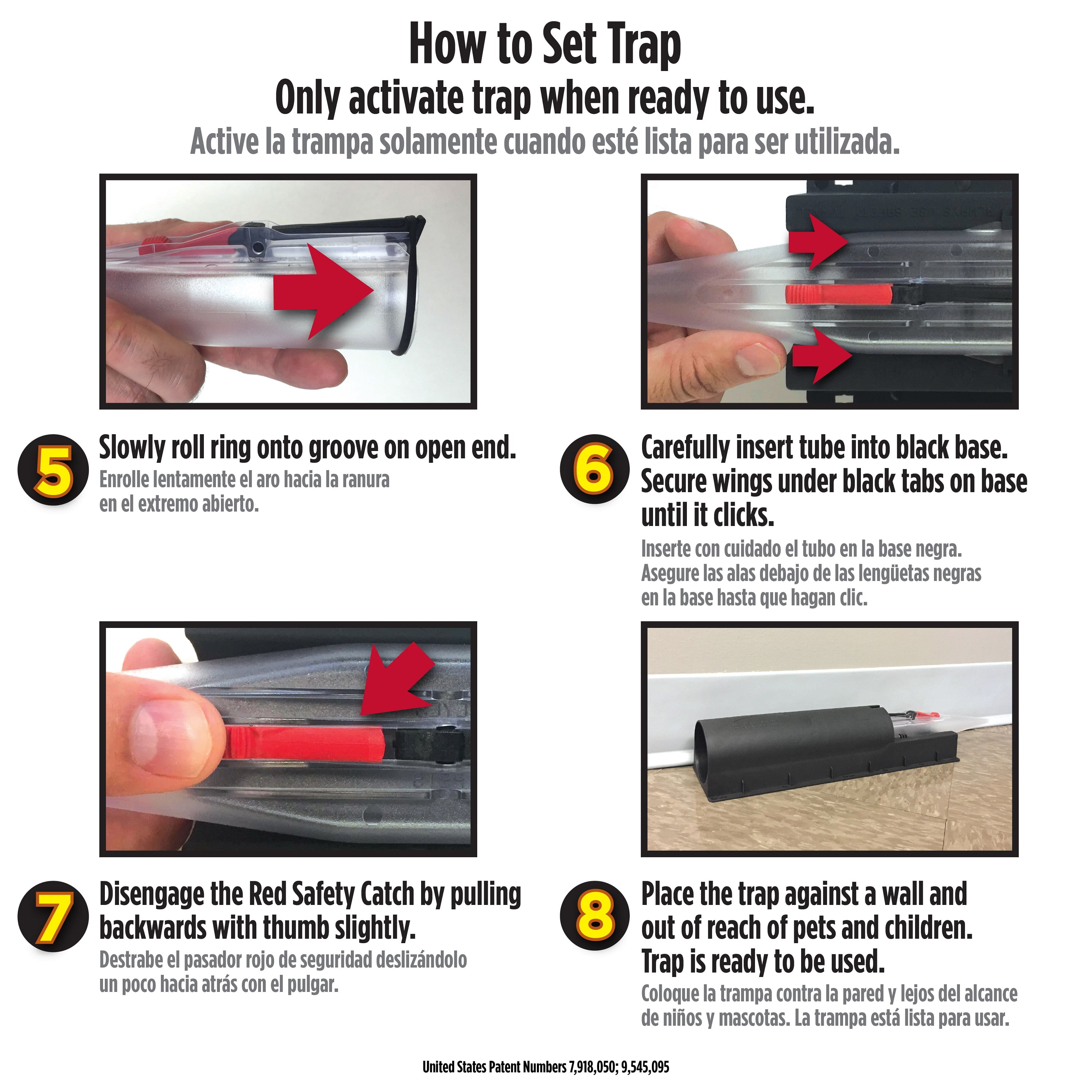 How to Set Trap
Only activate trap when ready to use.
Active la trampa solamente cuando esté lista para ser utilizada.

5
Slowly roll ring onto groove on open end.
Enrolle lentamente el aro hacia la ranura en el extremo abierto.

6
Carefully insert tube into black base. Secure wings under black tabs on base until it clicks.
Inserte con cuidado el tubo en la base negra. Asegure las alas debajo de las lengüetas negras en la base hasta que hagan clic.

7
Disengage the Red Safety Catch by pulling backwards with thumb slightly.
Destrabe el pasador rojo de seguridad deslizándolo un poco hacia atrás con el pulgar.

8
Place the trap against a wall and out of reach of pets and children. Trap is ready to be used.
Coloque la trampa contra la pared y lejos del alcance de niños y mascotas. La trampa está lista para usar.

United States Patent Numbers 7,918,050; 9,545,095