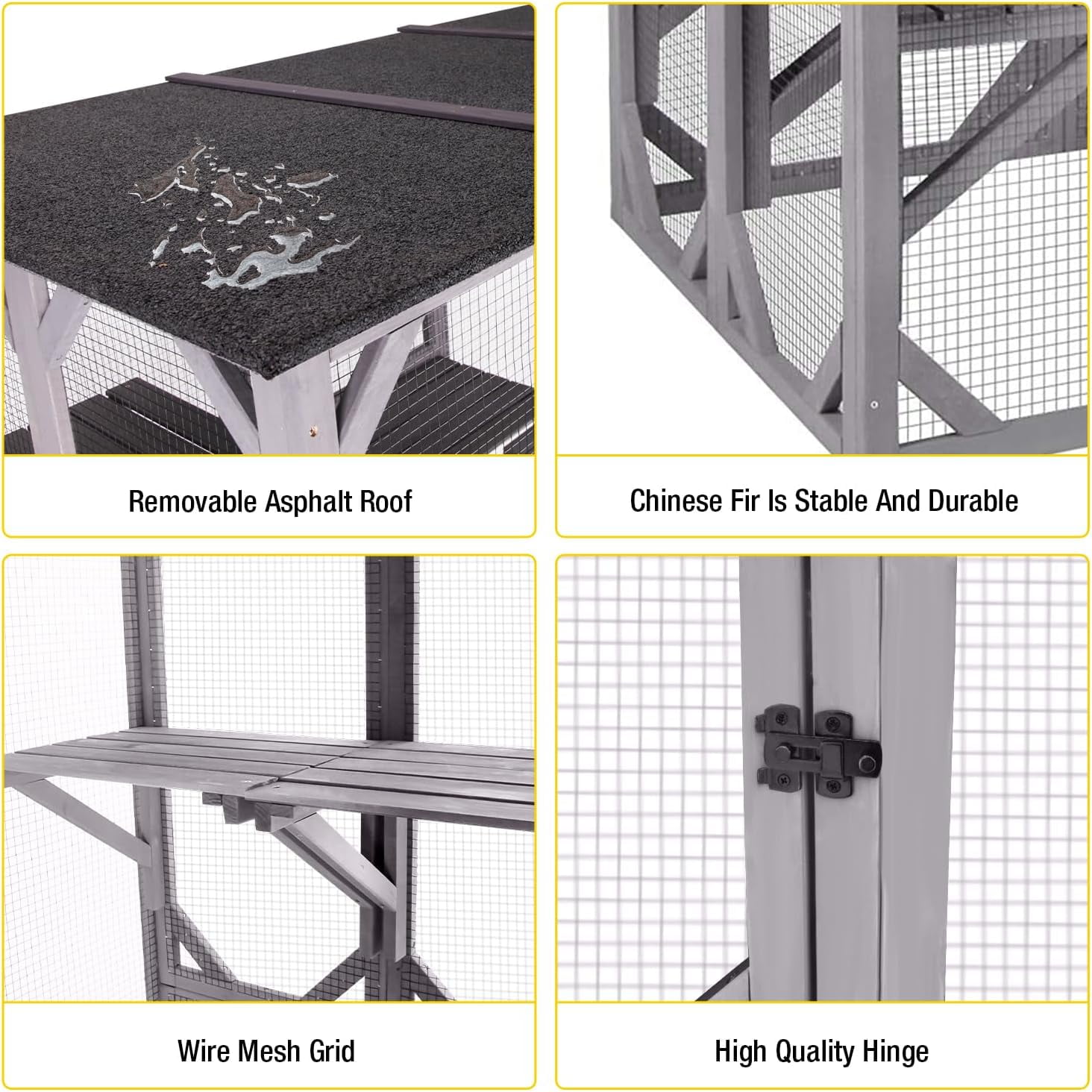 Removable Asphalt Roof

Chinese Fir Is Stable And Durable

Wire Mesh Grid

High Quality Hinge