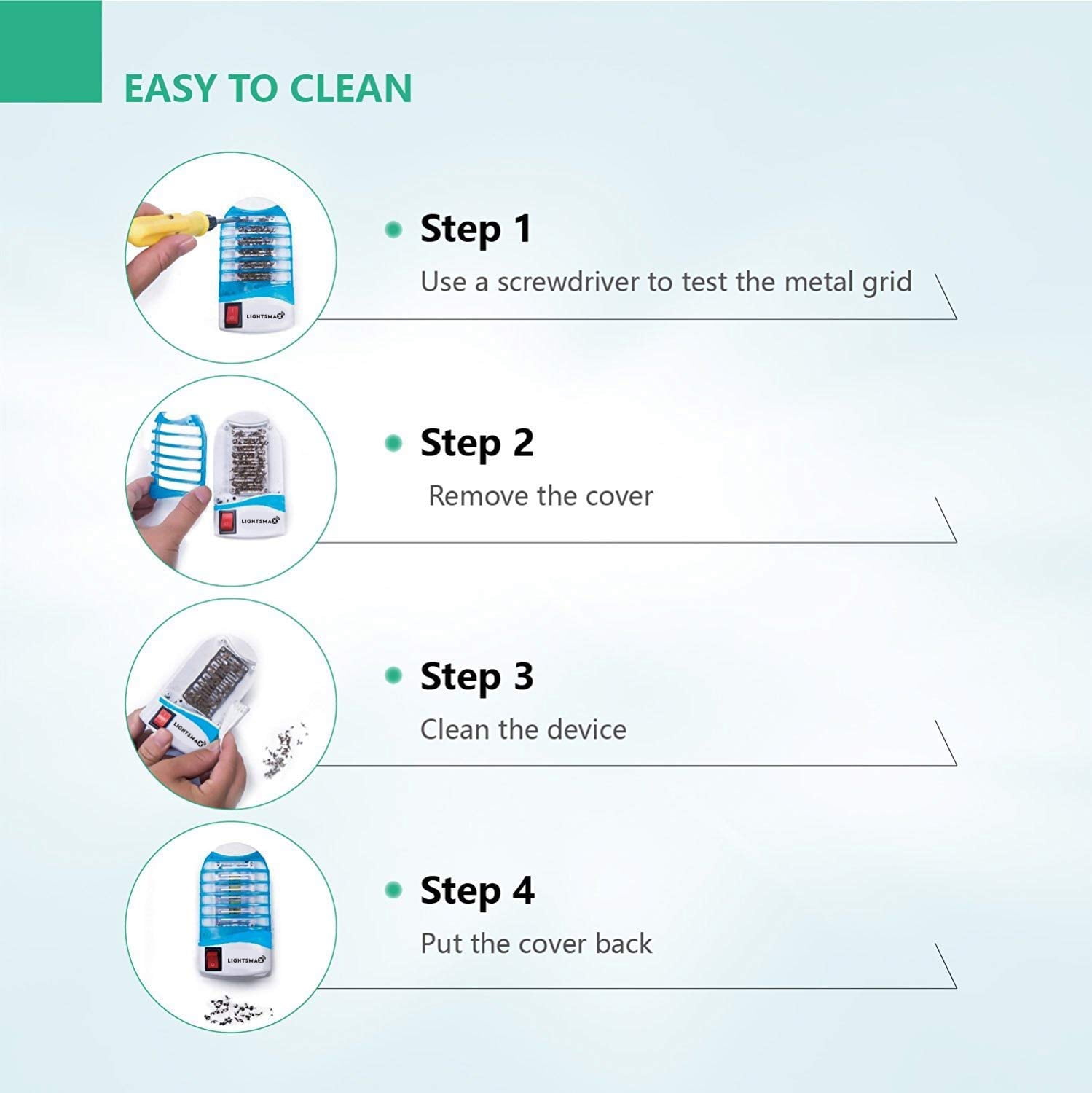 EASY TO CLEAN

LIGHTSMAX

Step 1

Use a screwdriver to test the metal grid

LIGHTSMAX

Step 2

Remove the cover

LIGHTSMAX

Step 3

Clean the device

LIGHTSMAX

Step 4

Put the cover back