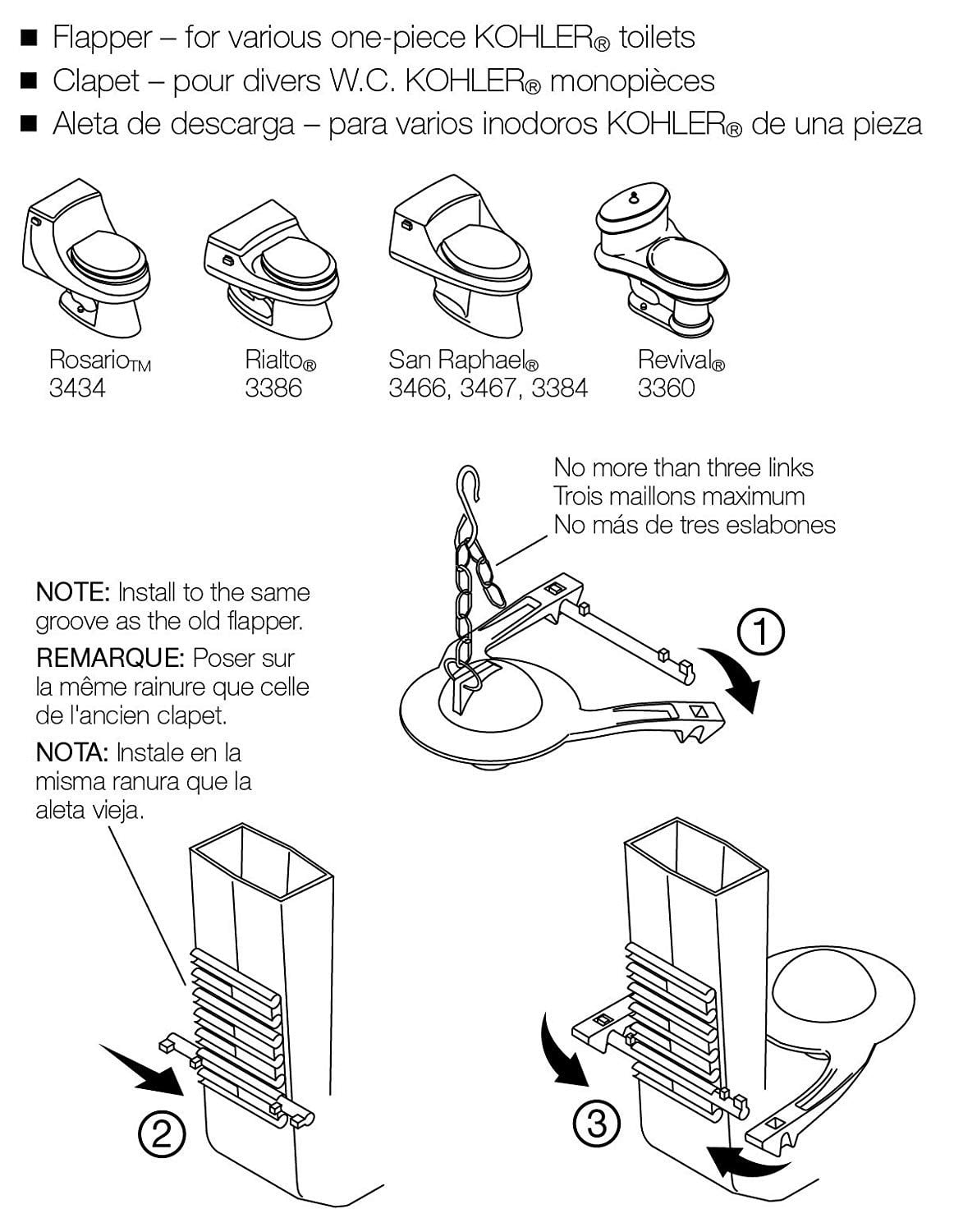 ■ Flapper – for various one-piece KOHLER® toilets
■ Clapet – pour divers W.C. KOHLER® monopièces
■ Aleta de descarga – para varios inodoros KOHLER® de una pieza

Rosario™
3434

Rialto®
3386

San Raphael®
3466, 3467, 3384

Revival®
3360

No more than three links
Trois maillons maximum
No más de tres eslabones

NOTE: Install to the same groove as the old flapper.

REMARQUE: Poser sur la même rainure que celle de l'ancien clapet.

NOTA: Instale en la misma ranura que la aleta vieja.

1

2

3