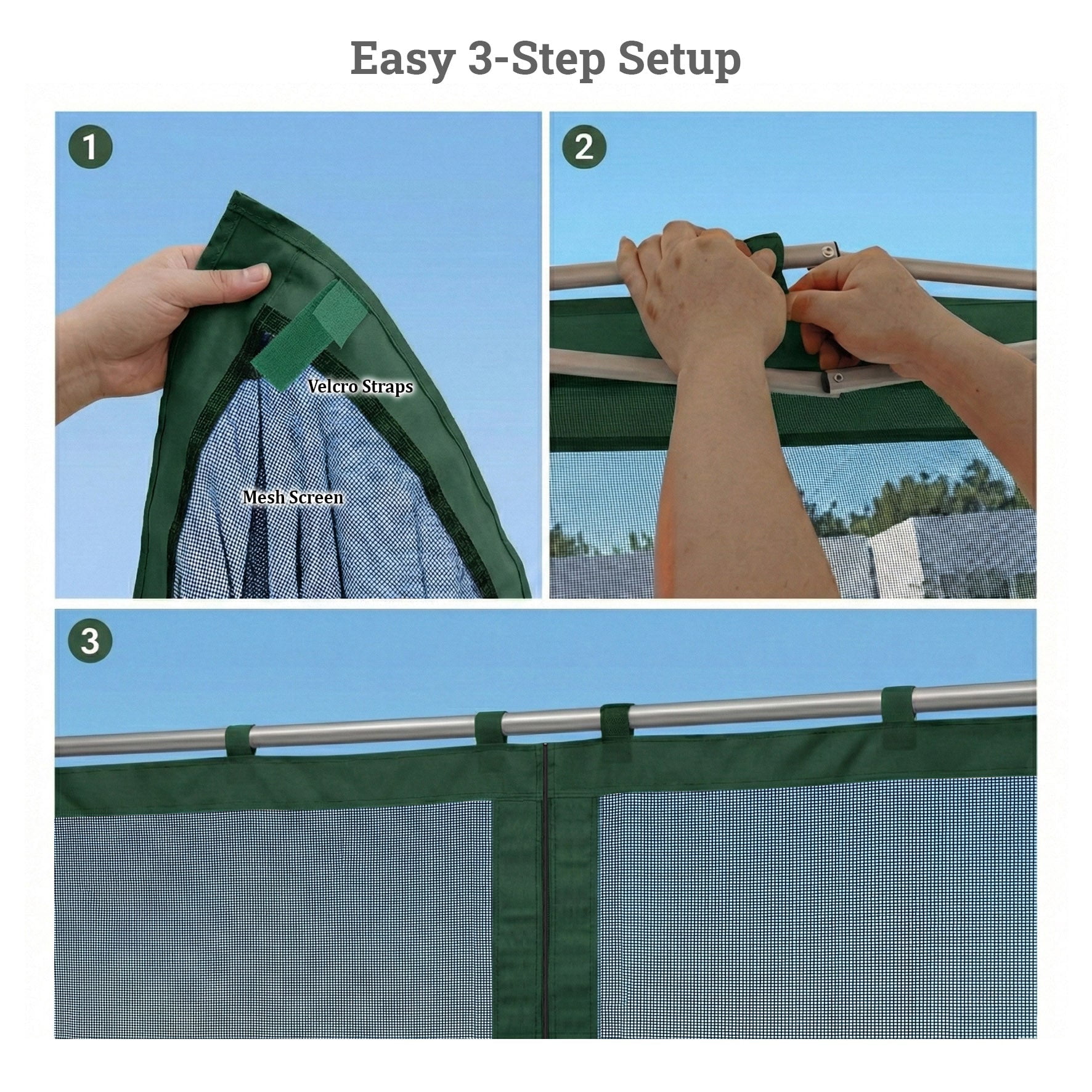 Easy 3-Step Setup

1

Velcro Straps

Mesh Screen

2

3