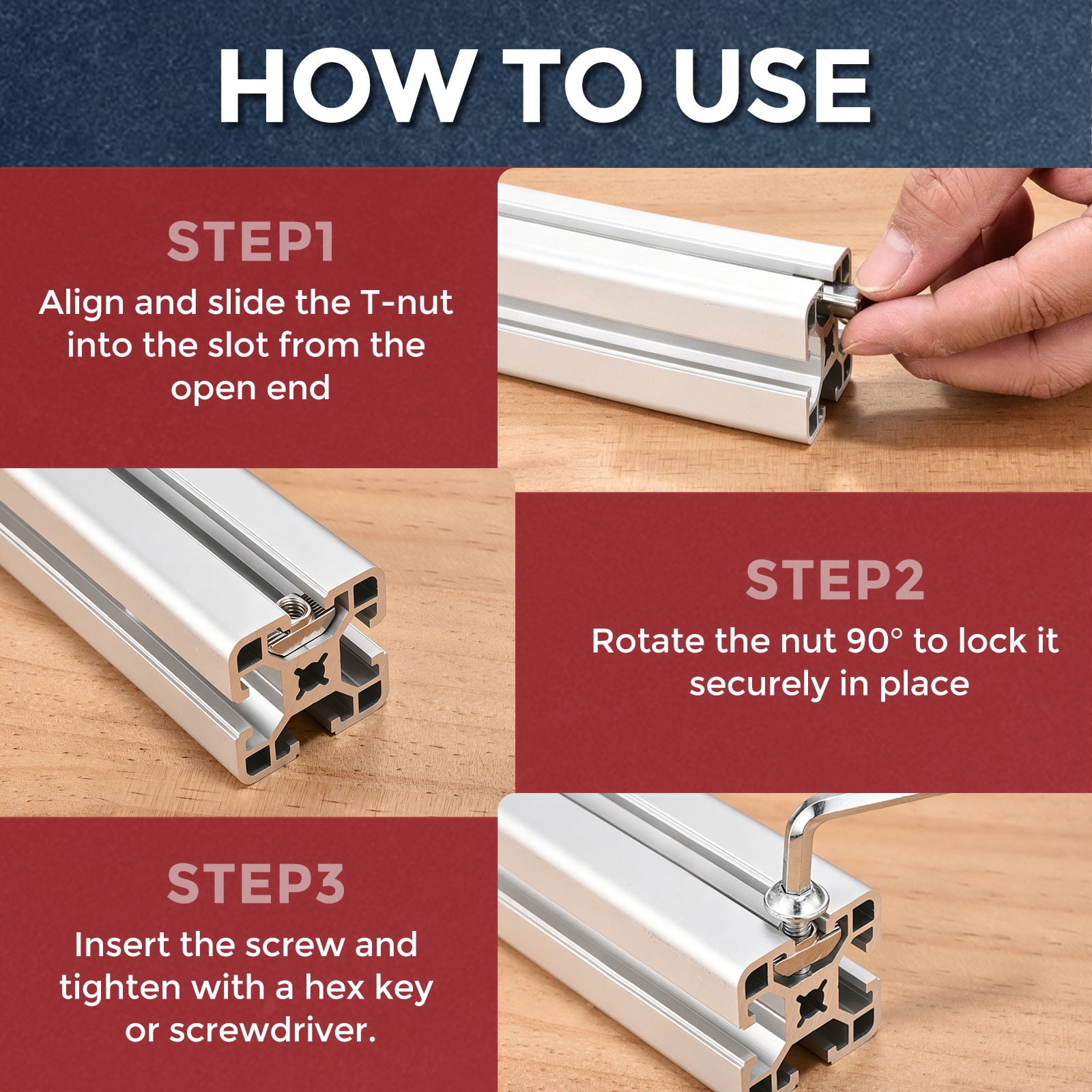 HOW TO USE

STEP1

Align and slide the T-nut into the slot from the open end

STEP2

Rotate the nut 90° to lock it securely in place

STEP3

Insert the screw and tighten with a hex key or screwdriver.