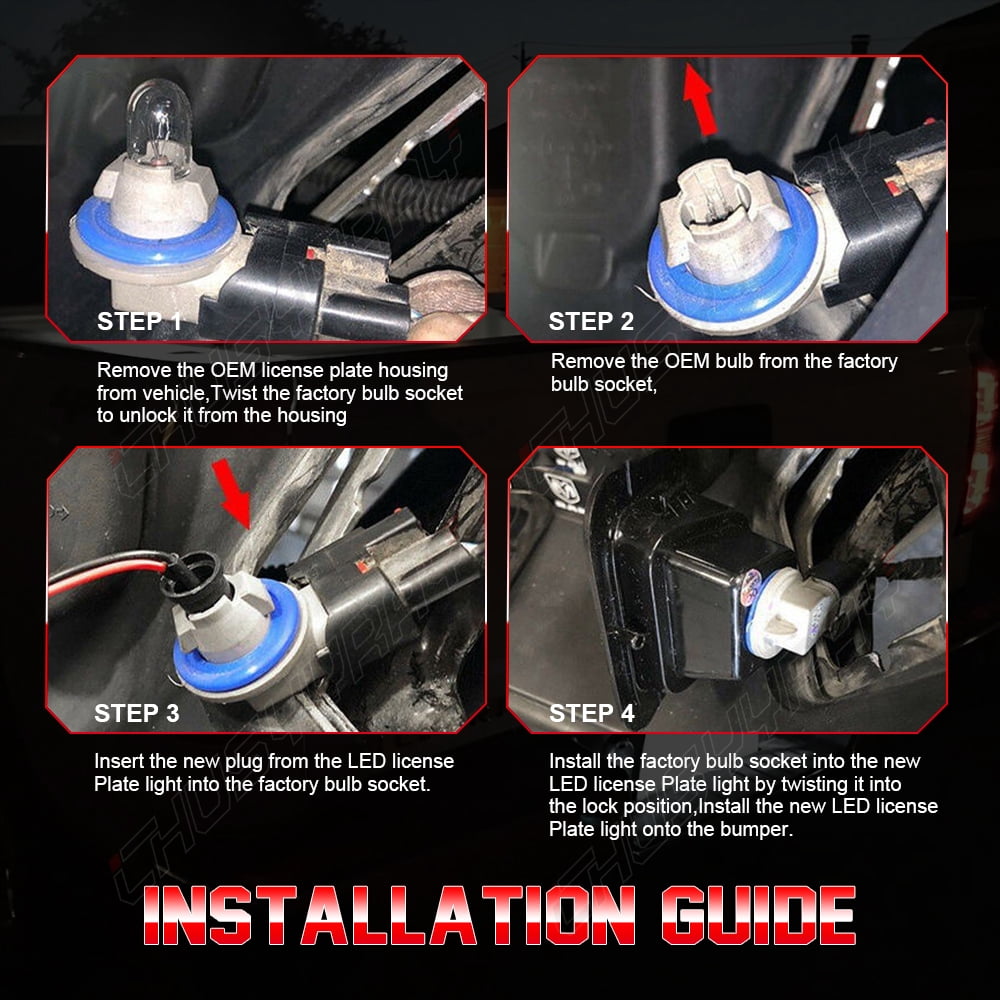 STEP 1

Remove the OEM license plate housing from vehicle,Twist the factory bulb socket to unlock it from the housing

STEP 2

Remove the OEM bulb from the factory bulb socket,

STEP 3

Insert the new plug from the LED license Plate light into the factory bulb socket.

STEP 4

Install the factory bulb socket into the new LED license Plate light by twisting it into the lock position,Install the new LED license Plate light onto the bumper.

INSTALLATION GUIDE