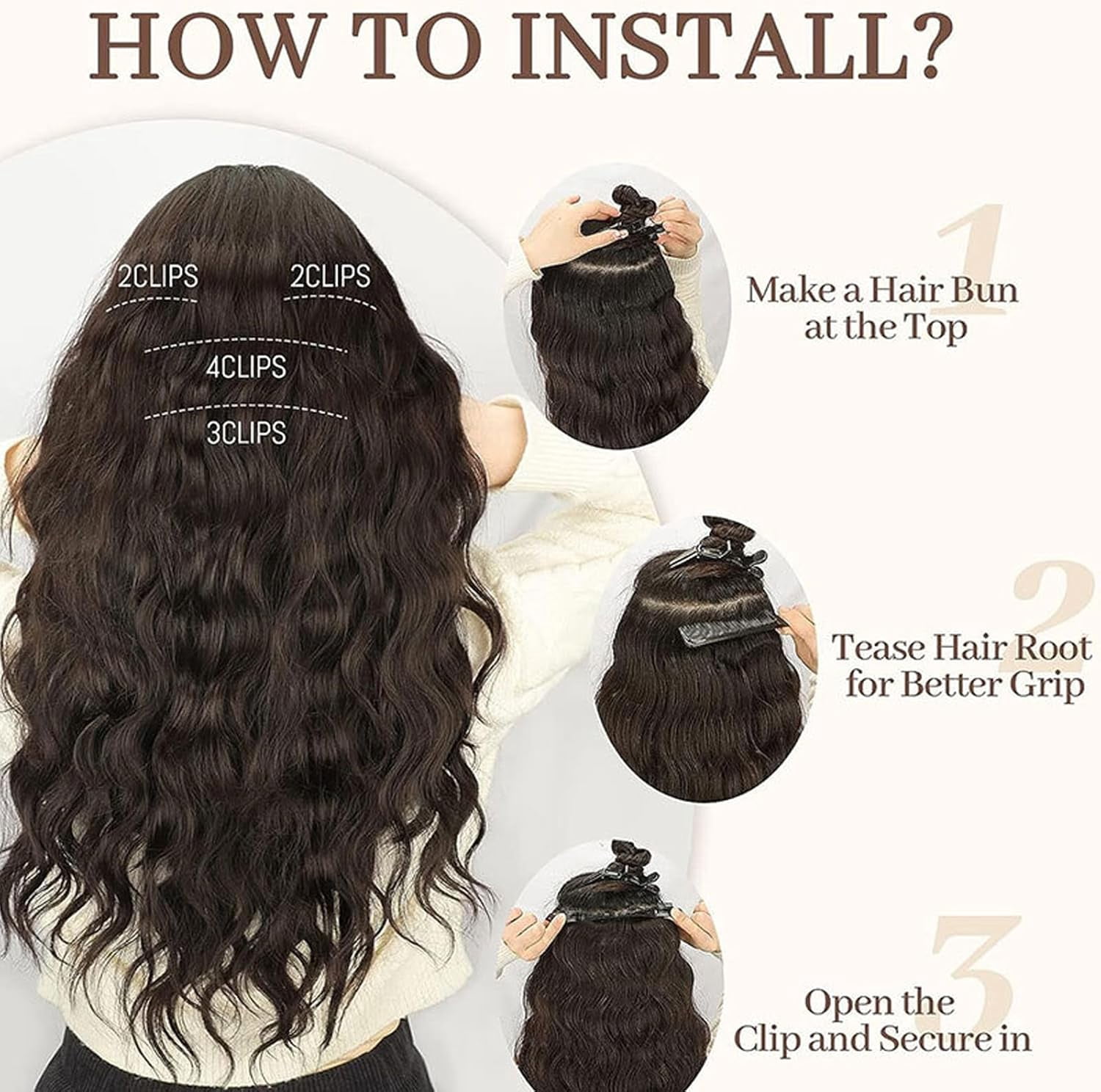 HOW TO INSTALL?

2CLIPS
2CLIPS
4CLIPS
3CLIPS

1
Make a Hair Bun at the Top

2
Tease Hair Root for Better Grip

3
Open the Clip and Secure in