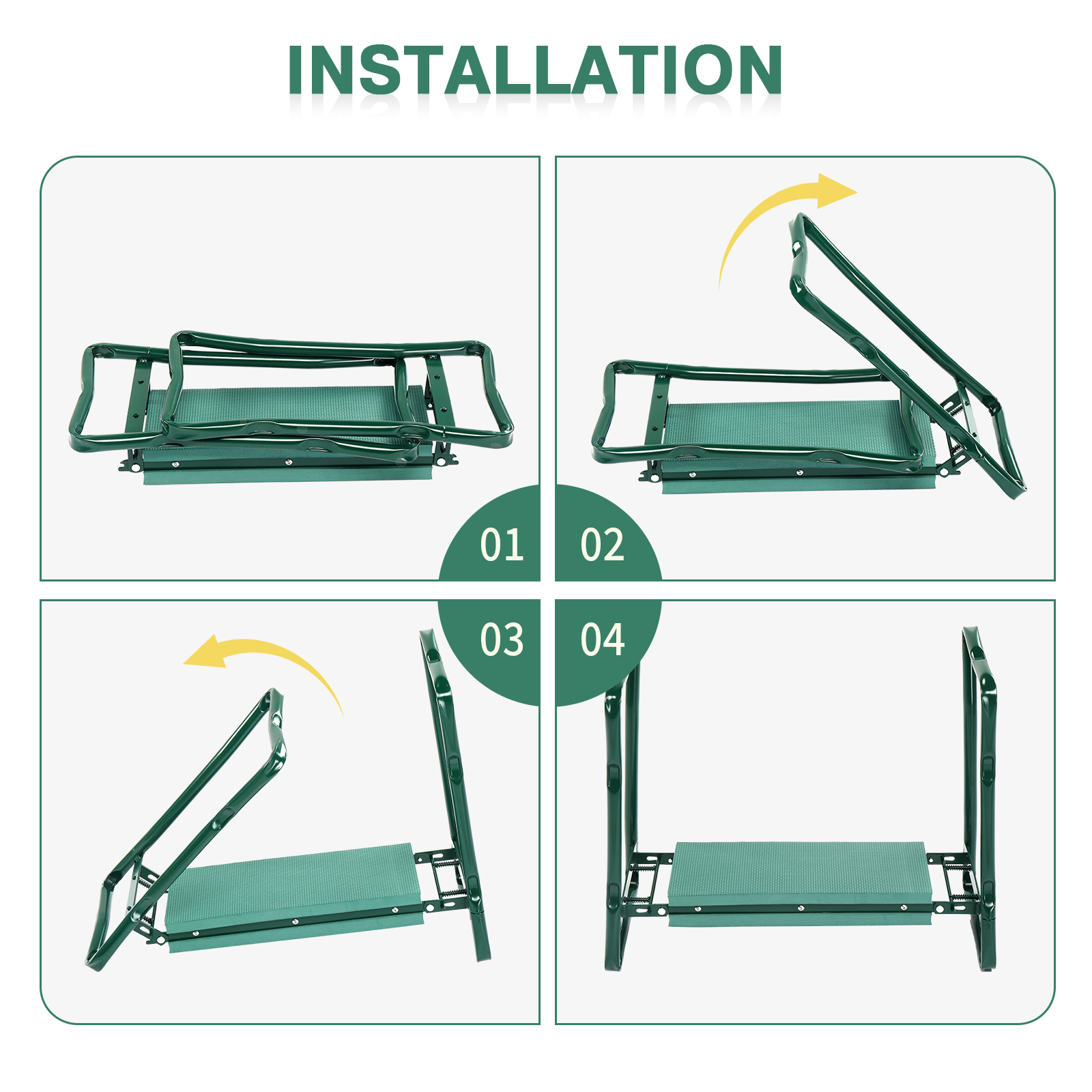 INSTALLATION

01

02

03

04